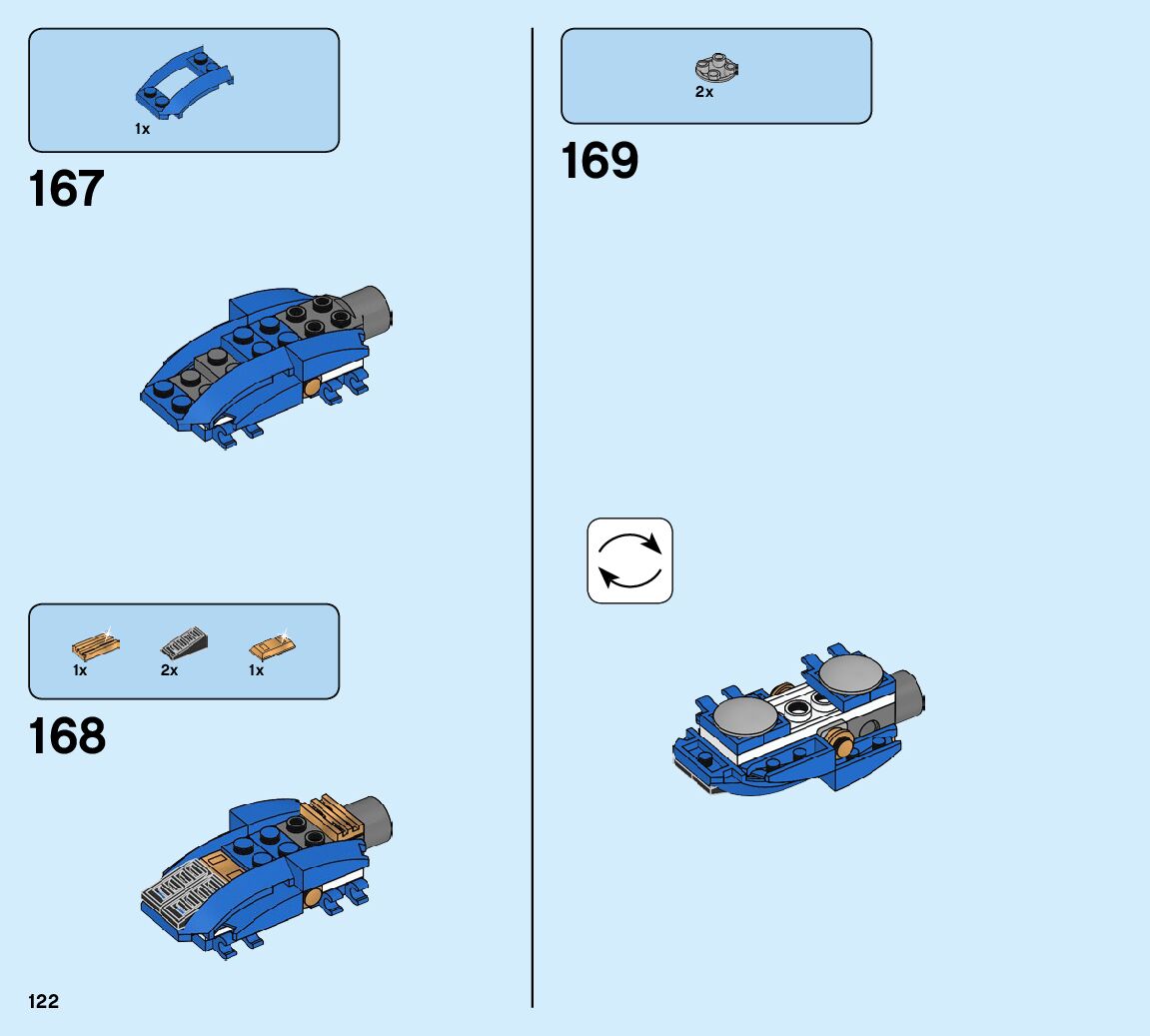 1x

167

1x 2x 1x

168

122

2x

169