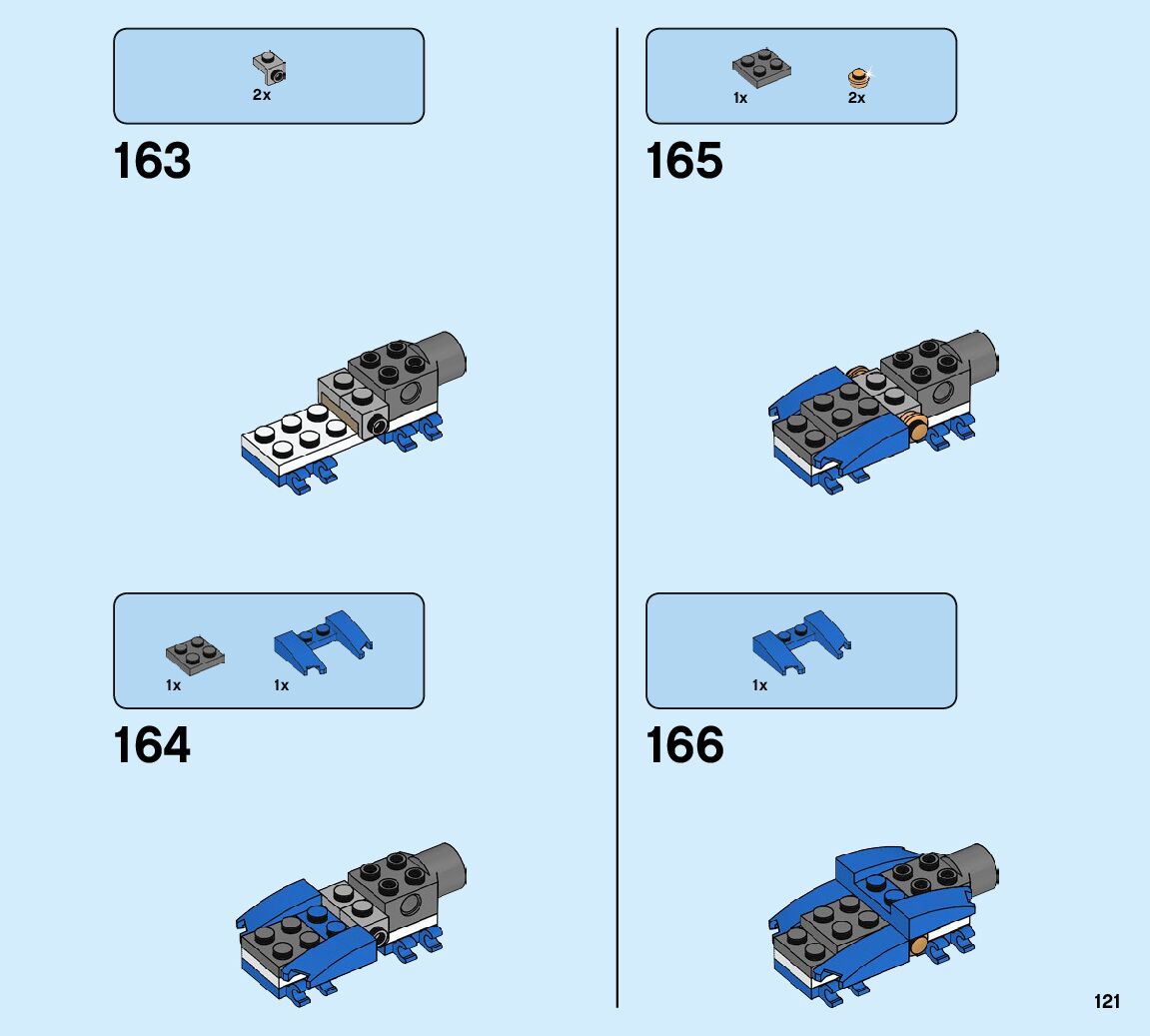 2x

163

1x 1x

164

1x 2x

165

1x

166

121