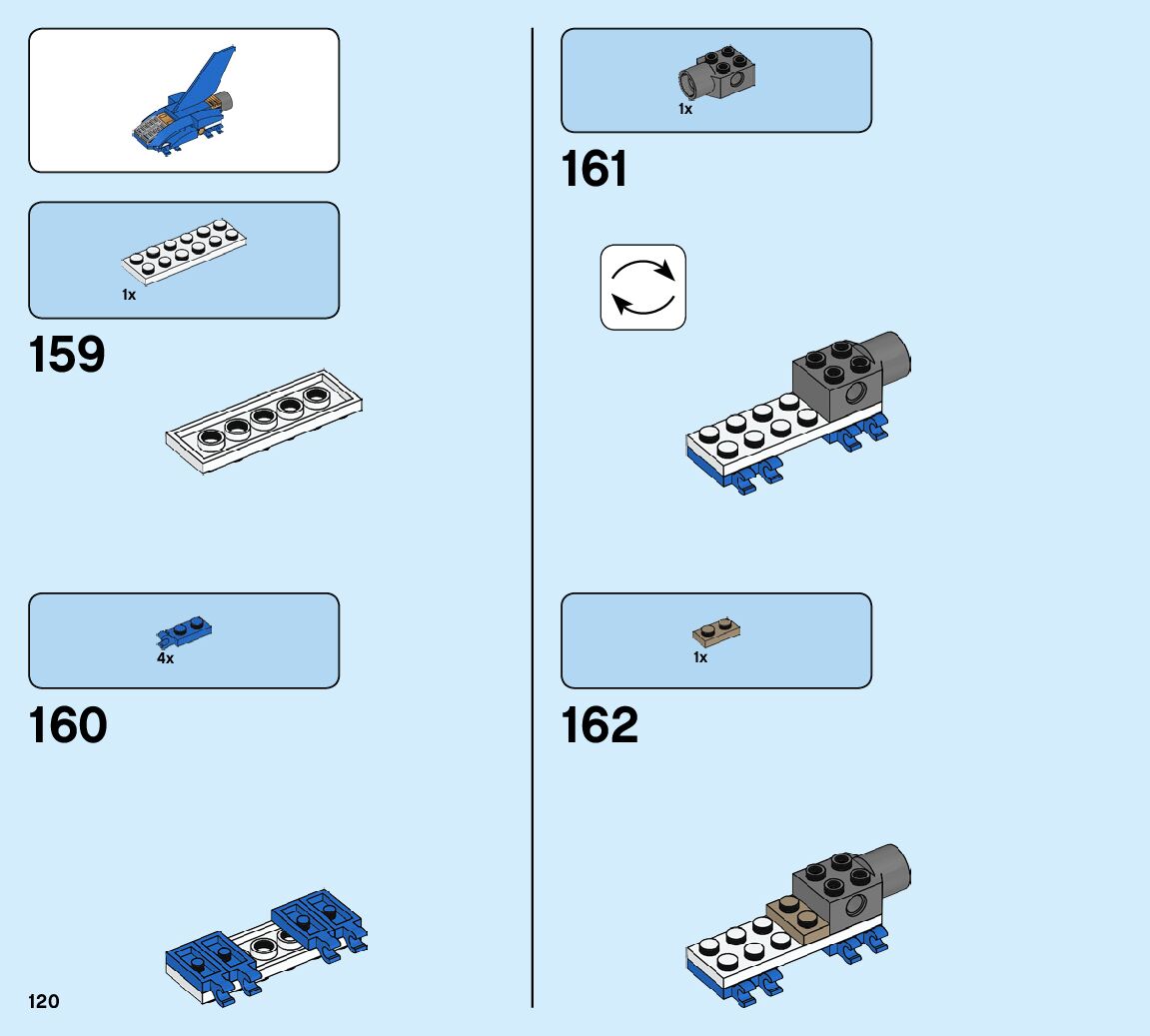 1x

159

4x

160

120

1x

161

1x

162