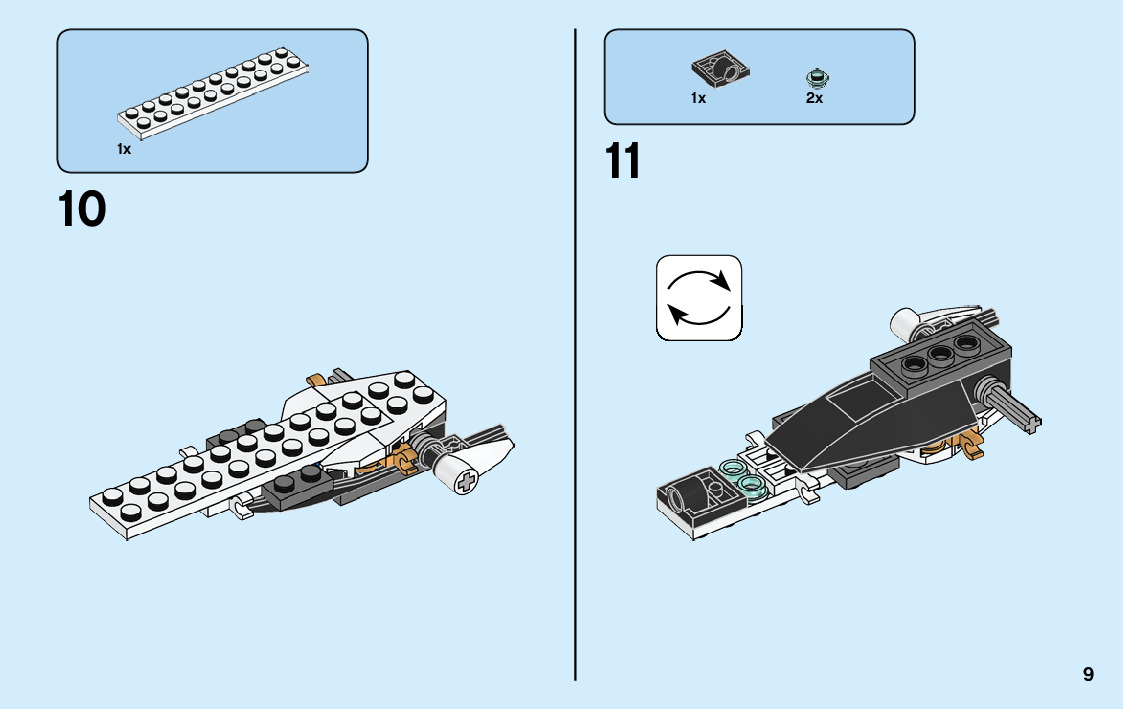 1x

10

1x

2x

11

9