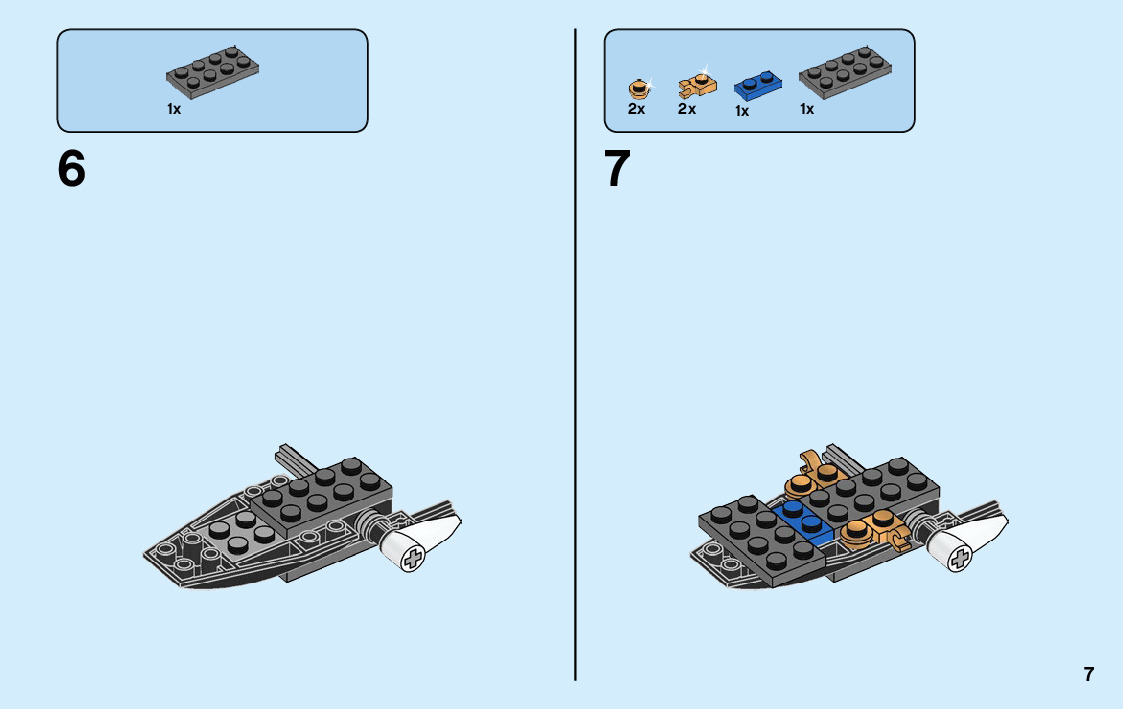 1x

6

2x 2x 1x 1x

7

7