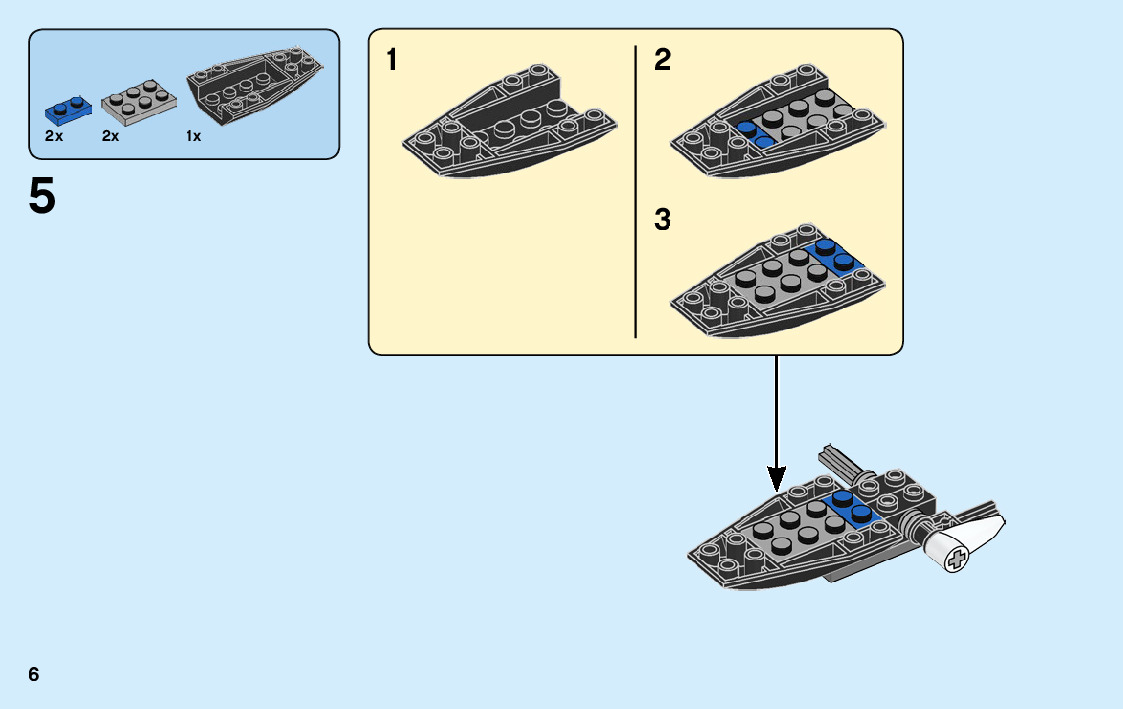 2x 2x 1x

5

1

2

3

6