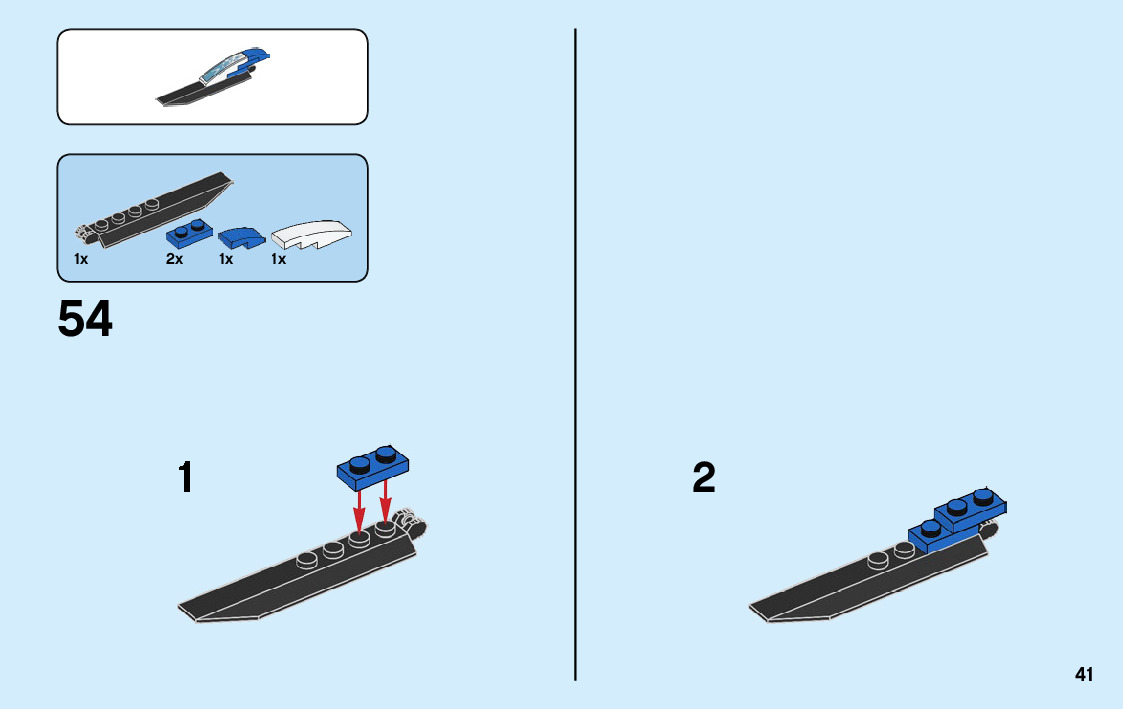 1x 2x 1x 1x

54

1

2

41