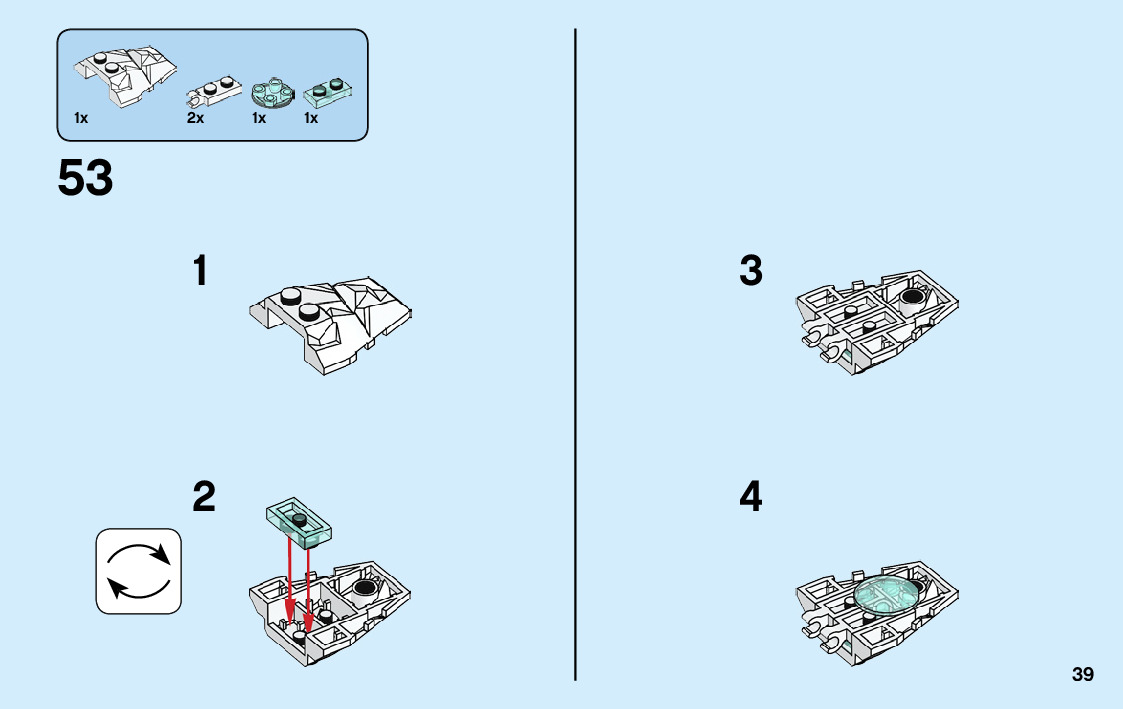 1x 2x 1x 1x

53

1

2

3

4

39