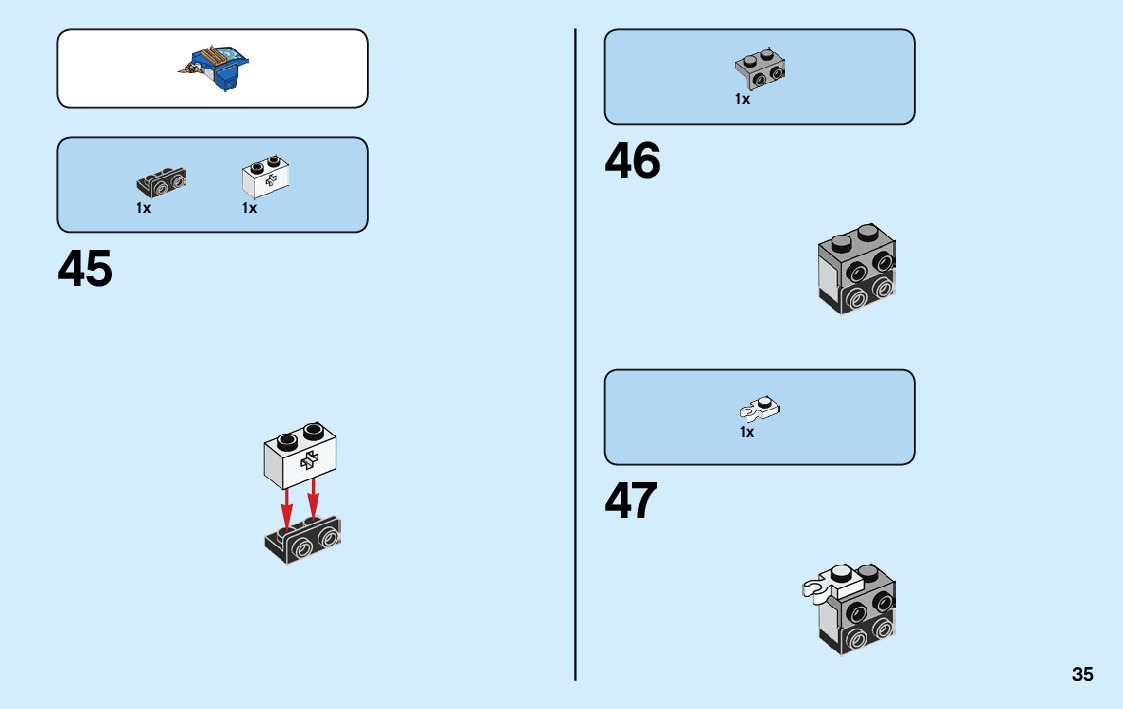 1x

1x

45

1x

46

1x

47

35