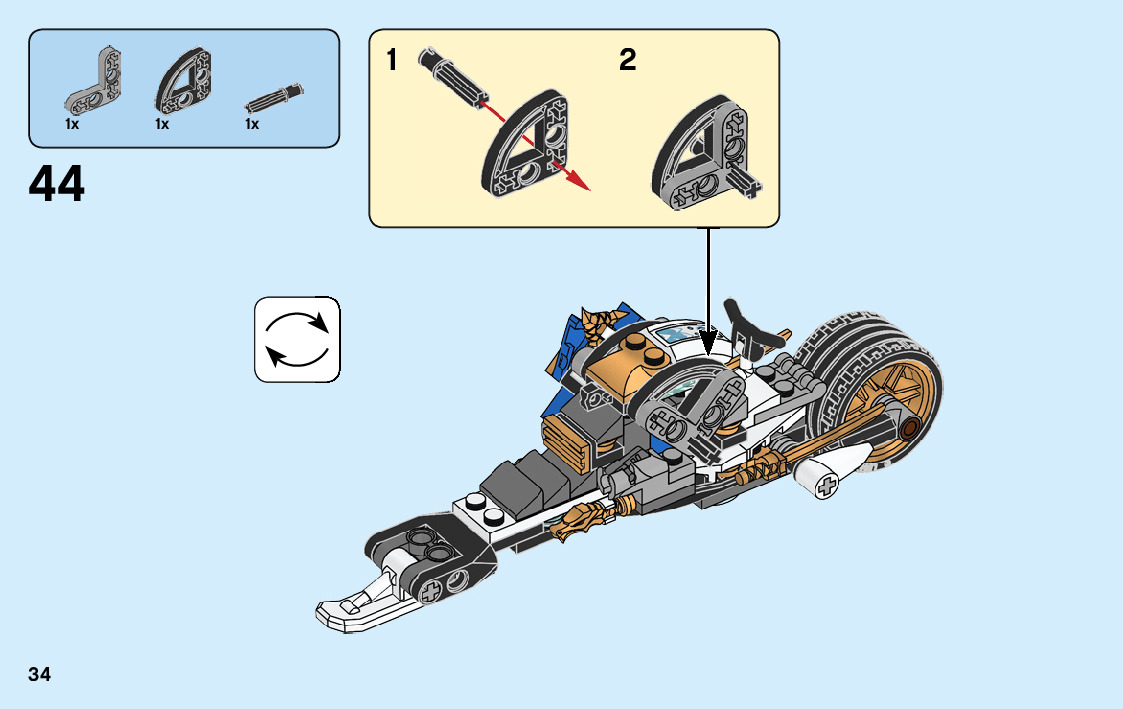 1x 1x 1x

44

1

2

34