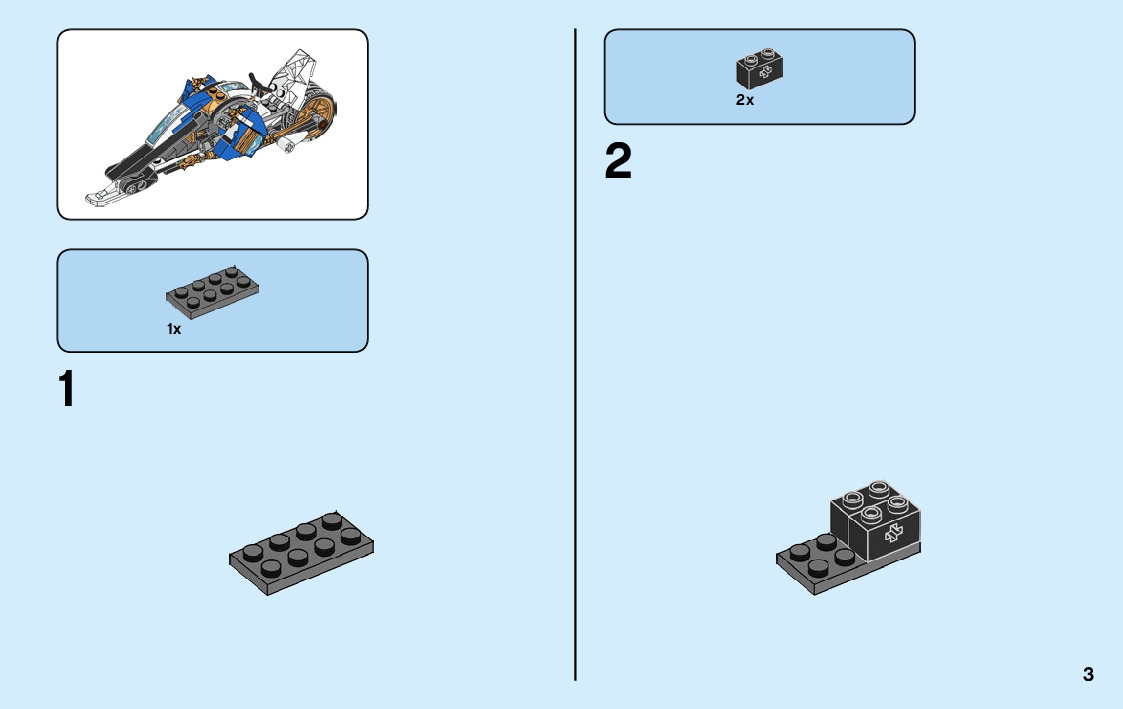 1x

1

2x

2

3