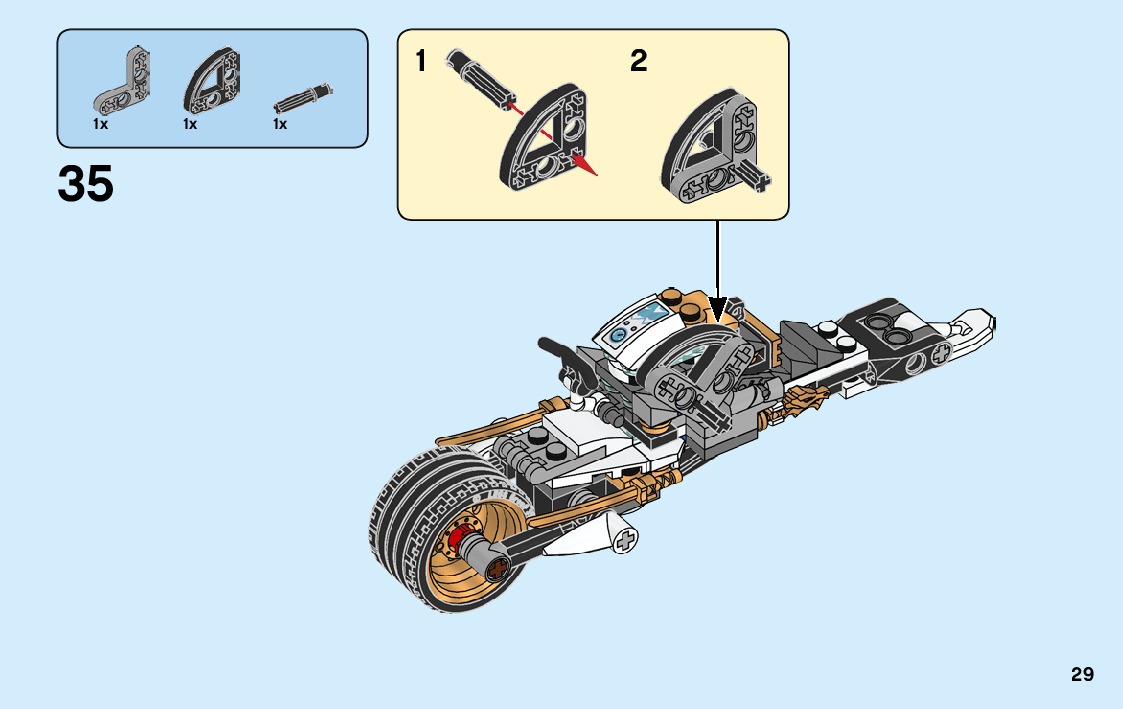 1x 1x 1x

35

1

2

29