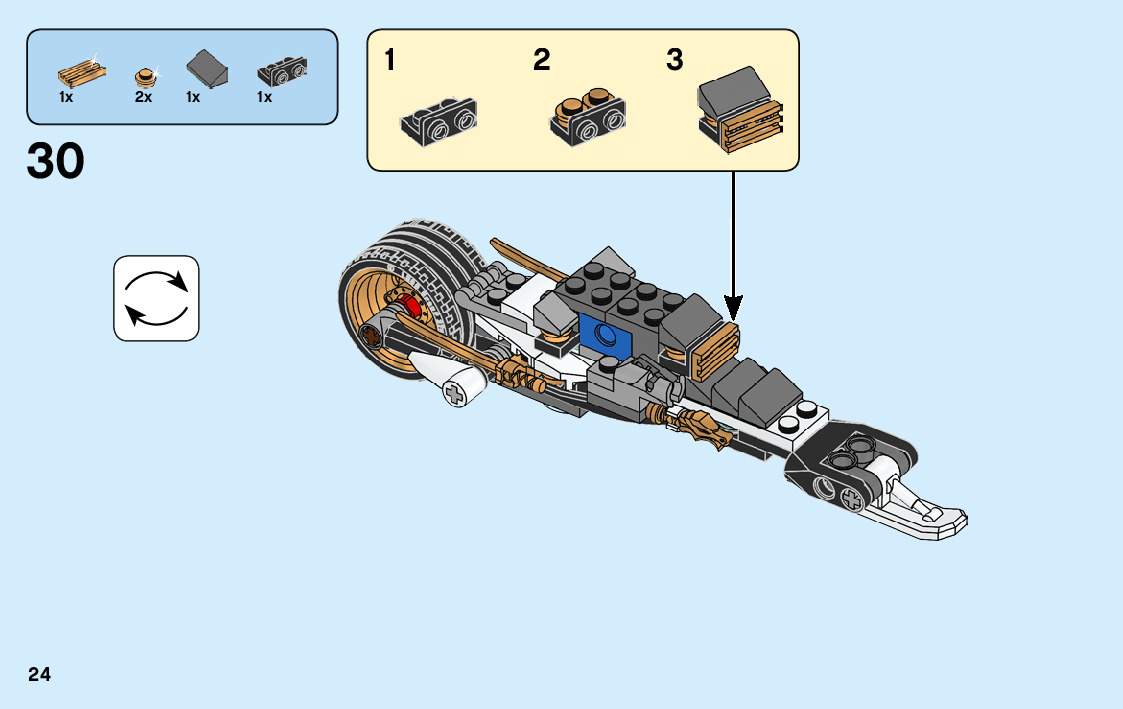 1x 2x 1x 1x

30

1 2 3

24