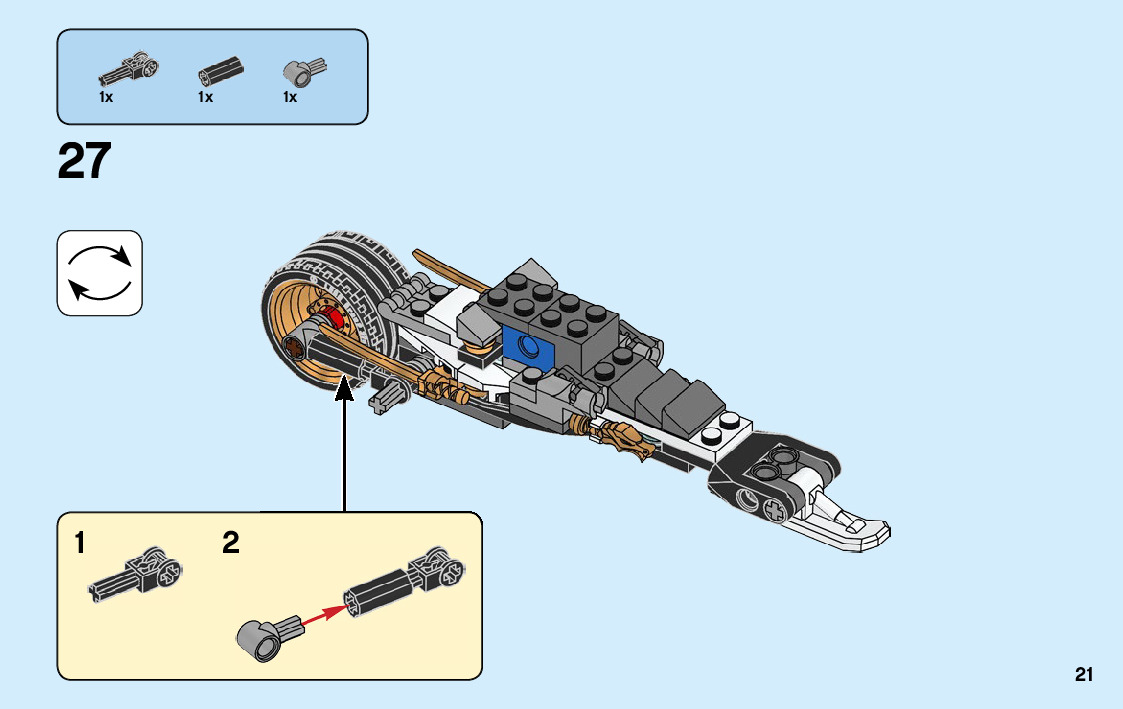 1x 1x 1x

27

1 2

21