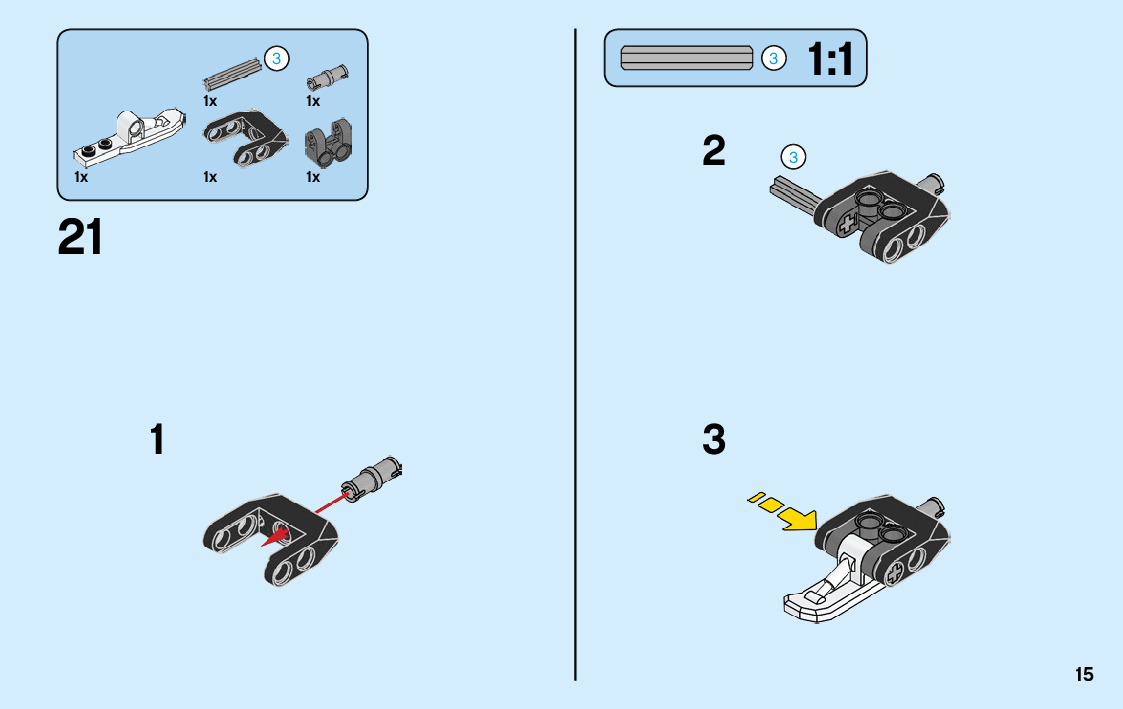 3

1x

1x

1x

1x

1x

21

1

3

1:1

2

3

3

15