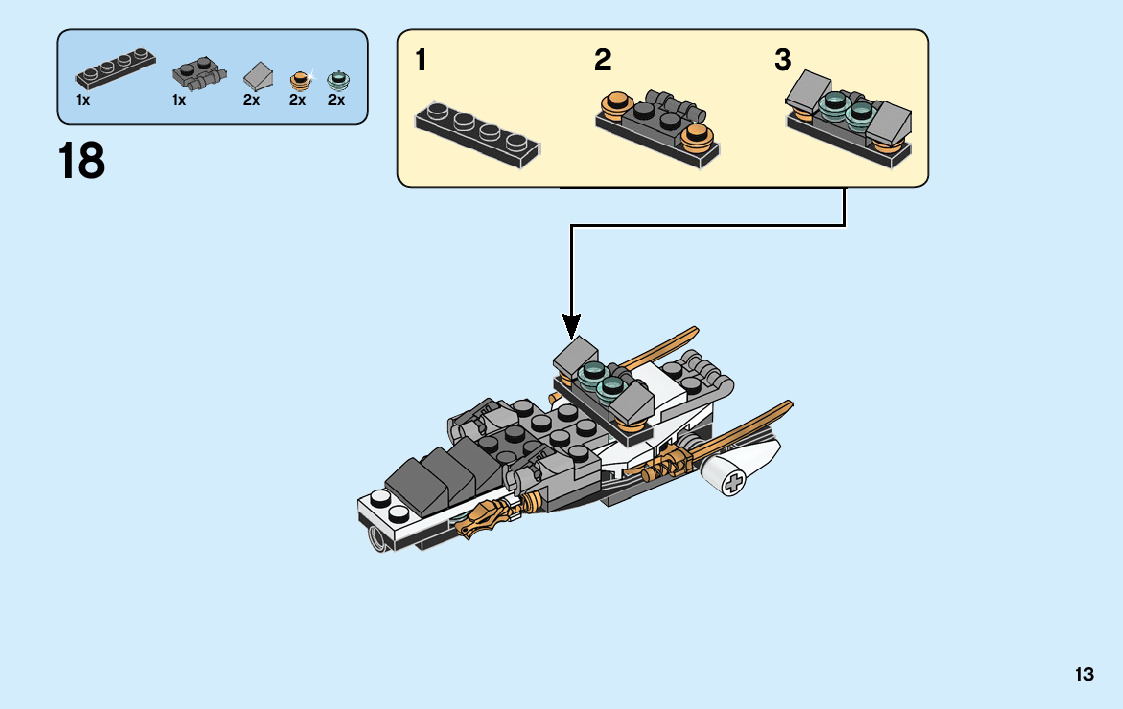 1x 1x 2x 2x 2x

18

1

2

3

13