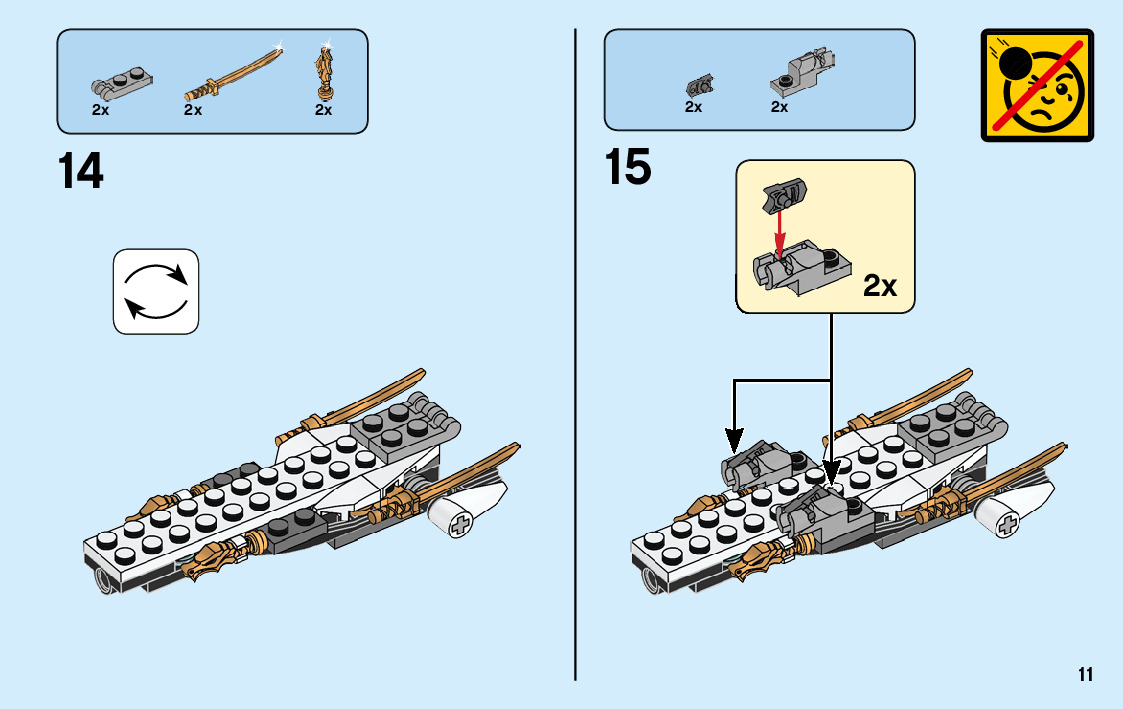 2x 2x 2x

14

2x 2x

15

2x

11