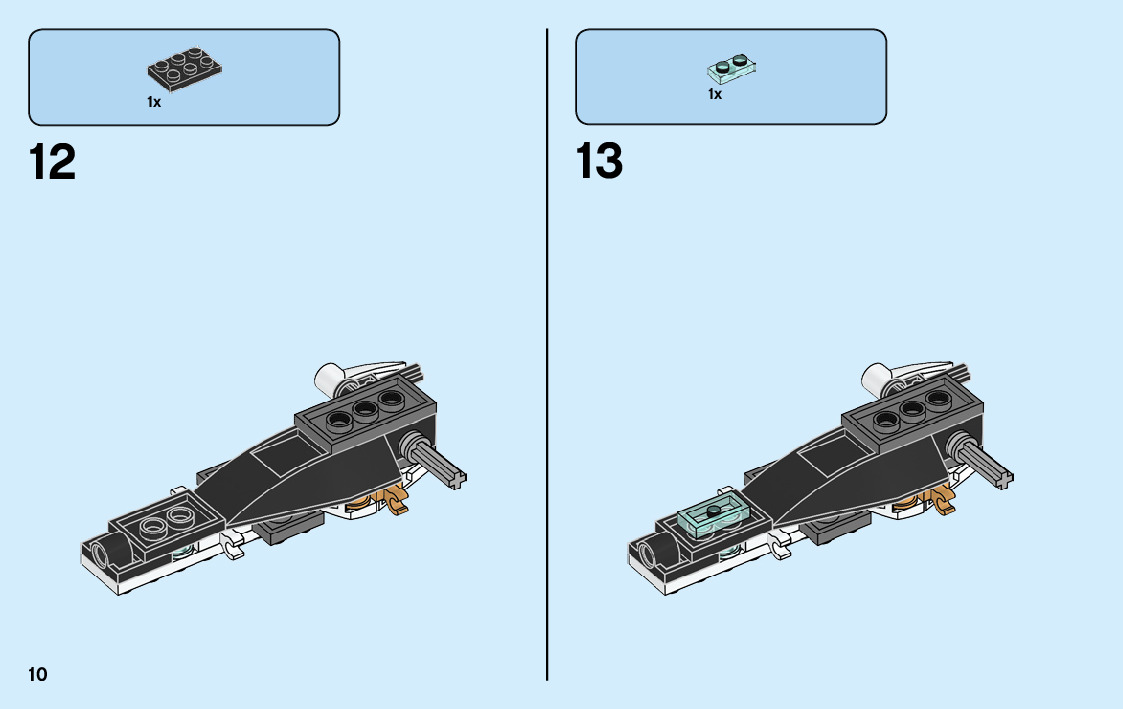 1x

12

1x

13

10