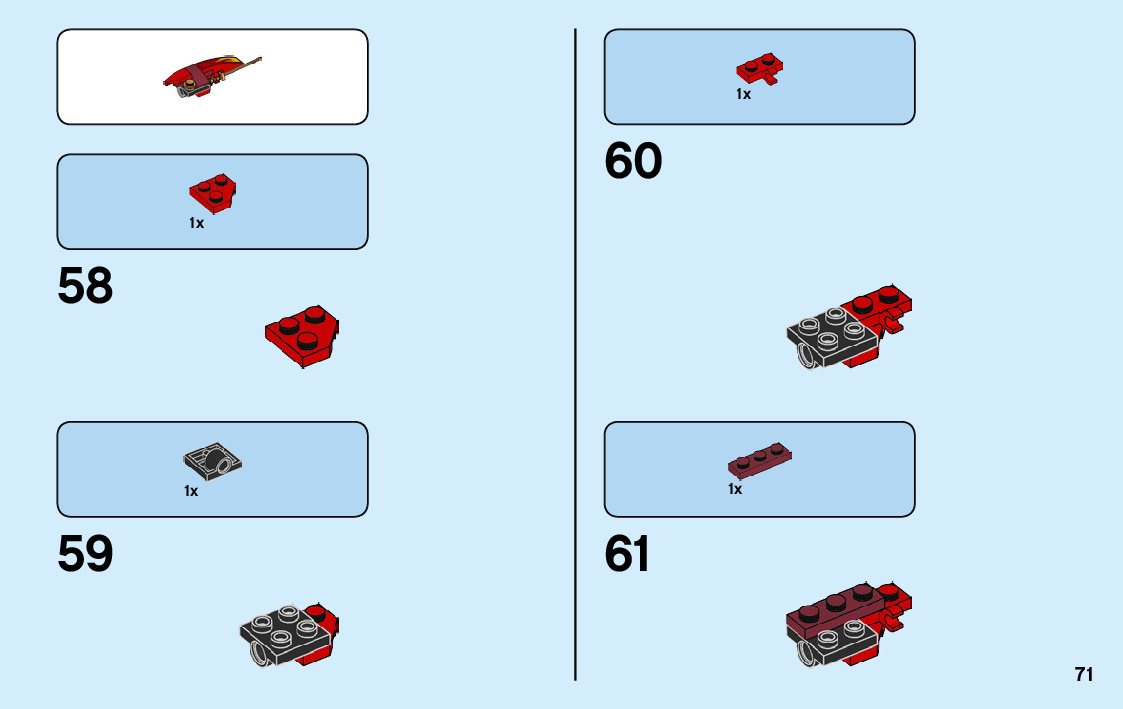 1x

58

1x

59

1x

60

1x

61

71