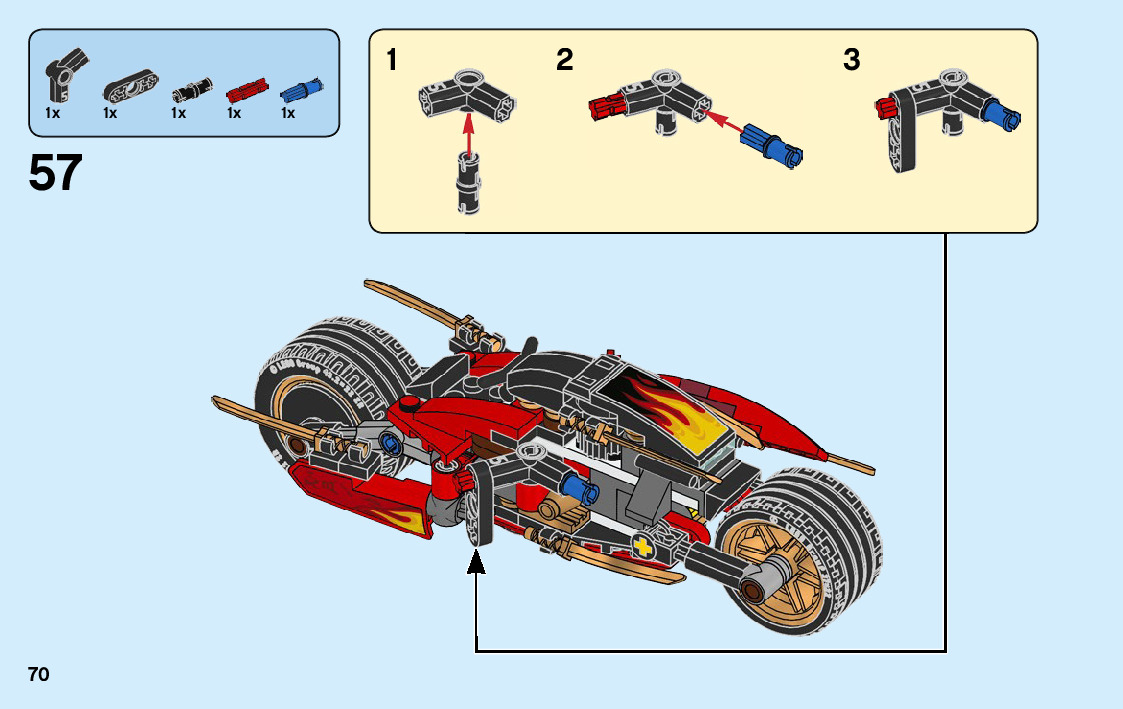 1x 1x 1x 1x 1x

57

1

2

3

70