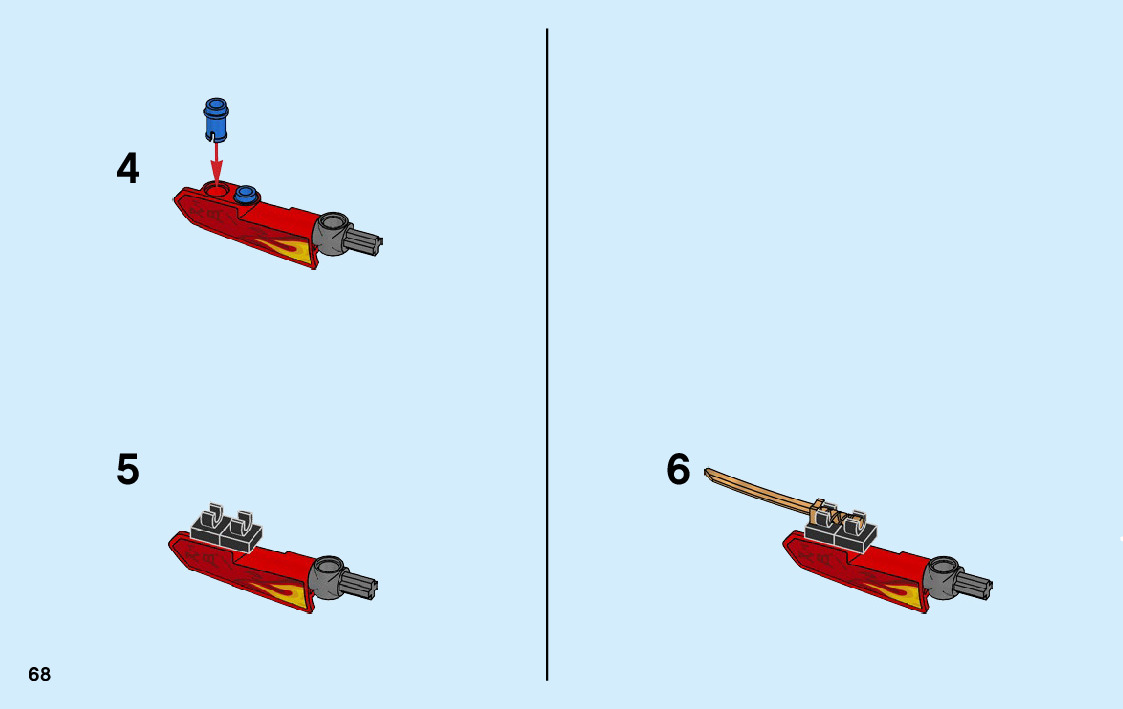 4

5

6

68