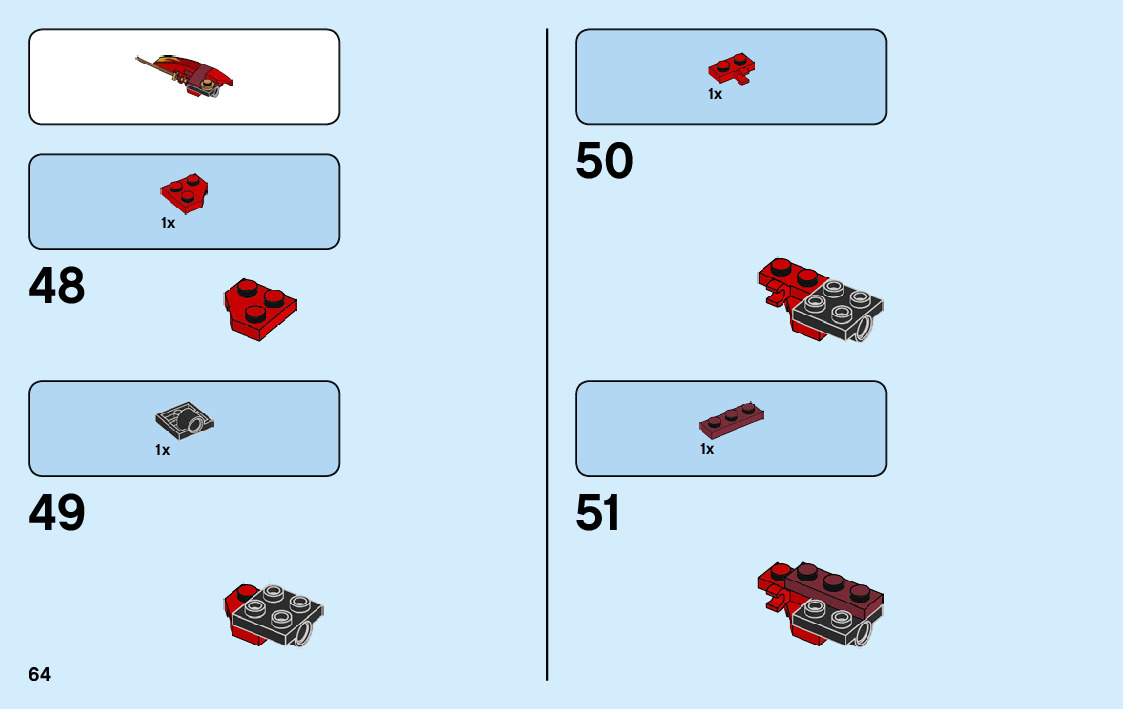 1x

48

1x

49

64

1x

50

1x

51