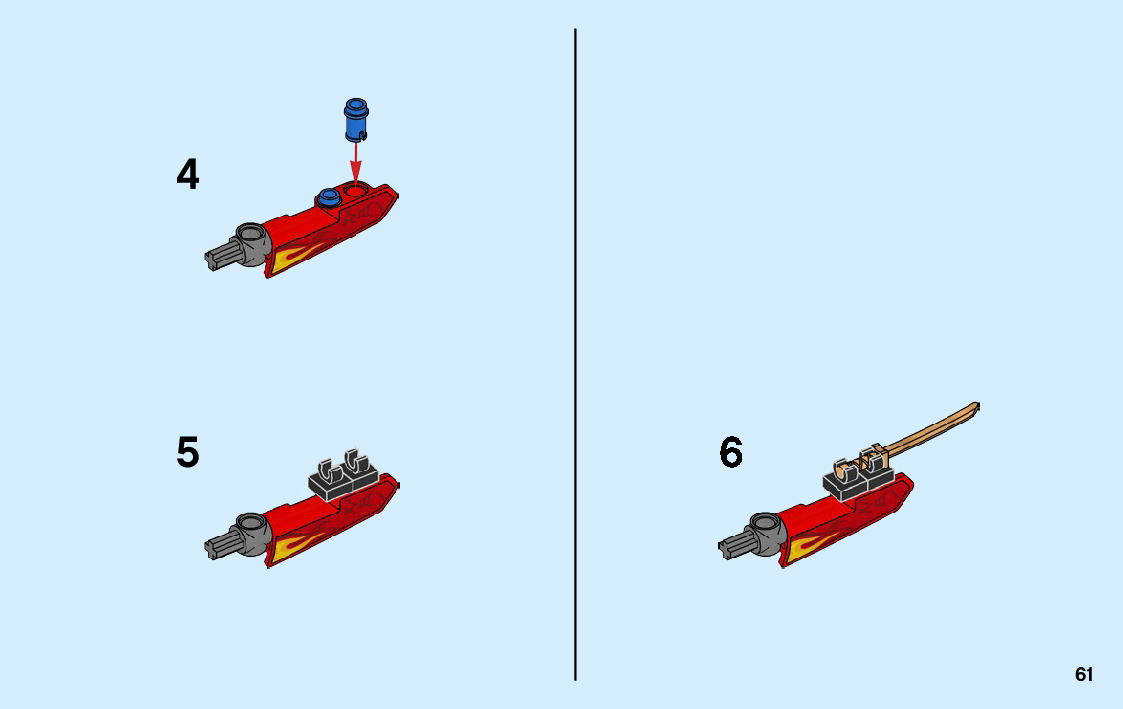 4

5

6

61