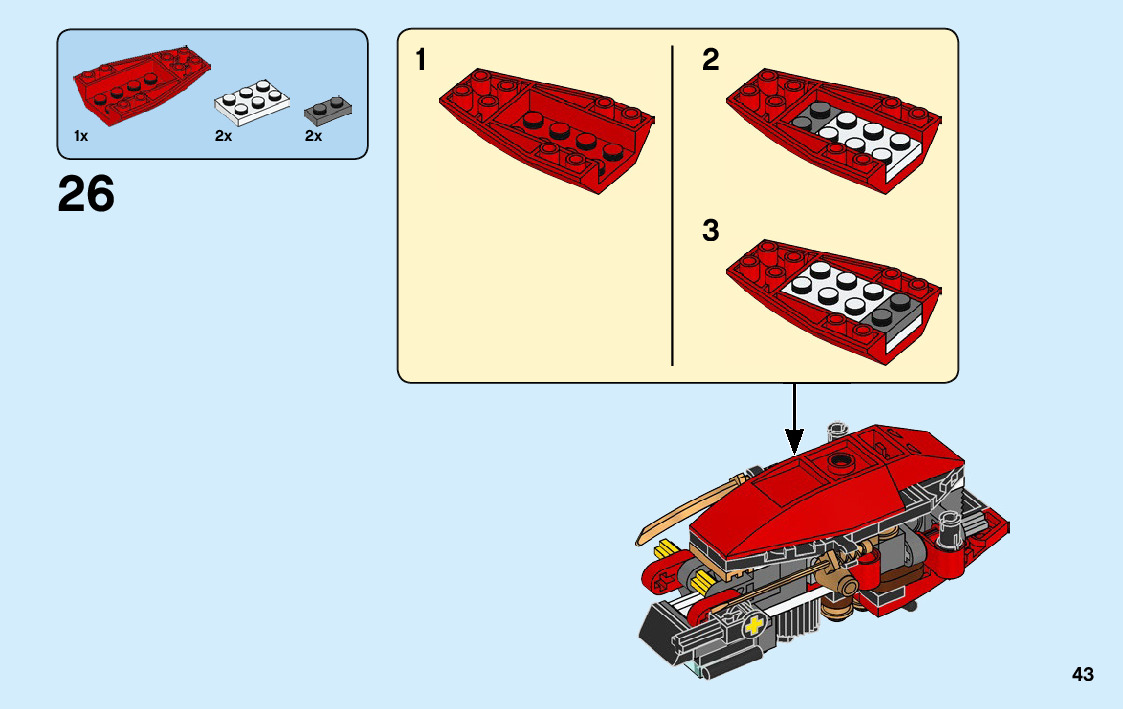 1x 2x 2x

26

1

2

3

43