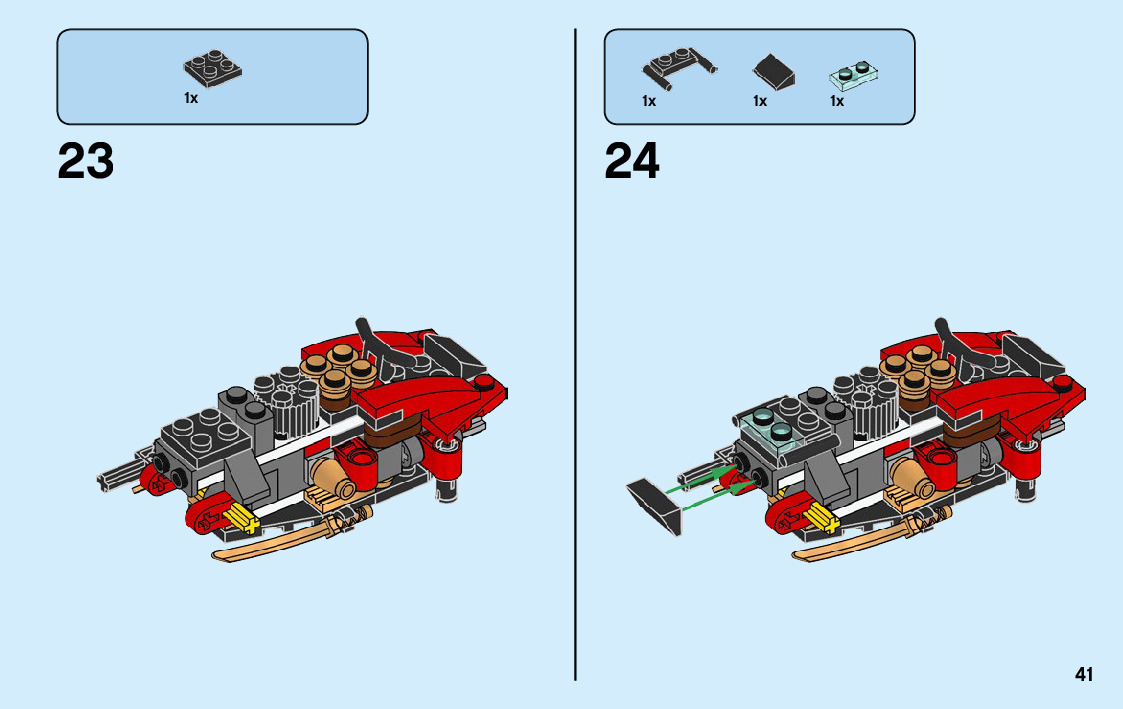 1x

23

1x 1x 1x

24

41