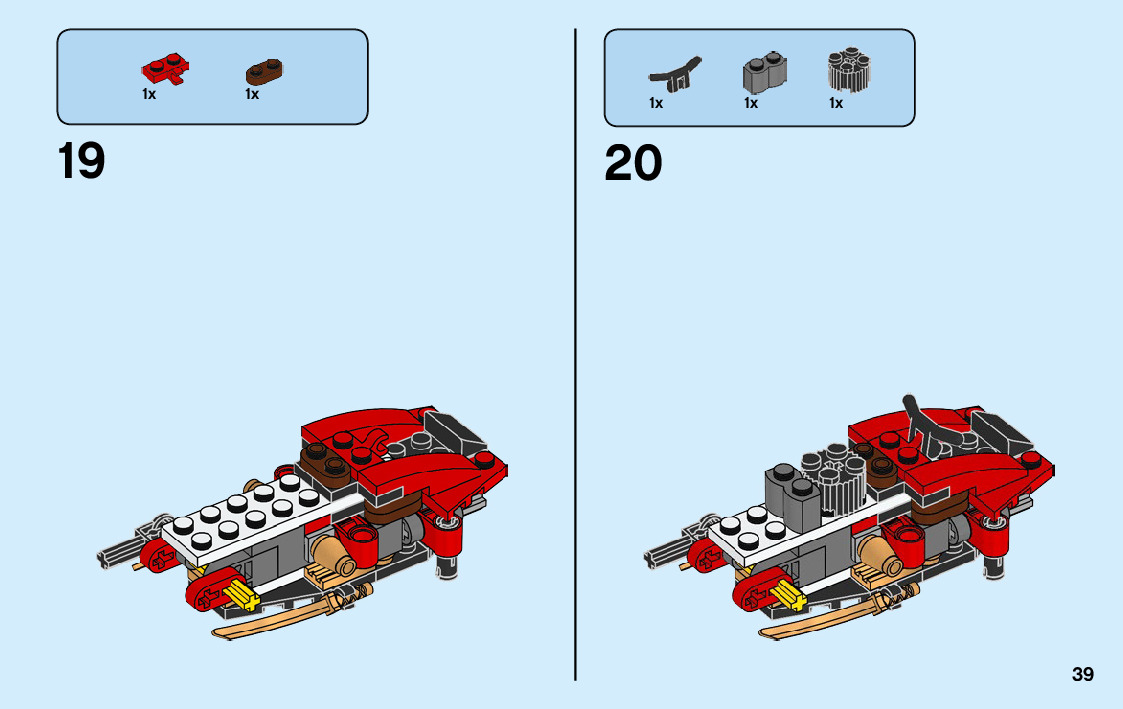 1x
1x

19

1x
1x
1x

20

39