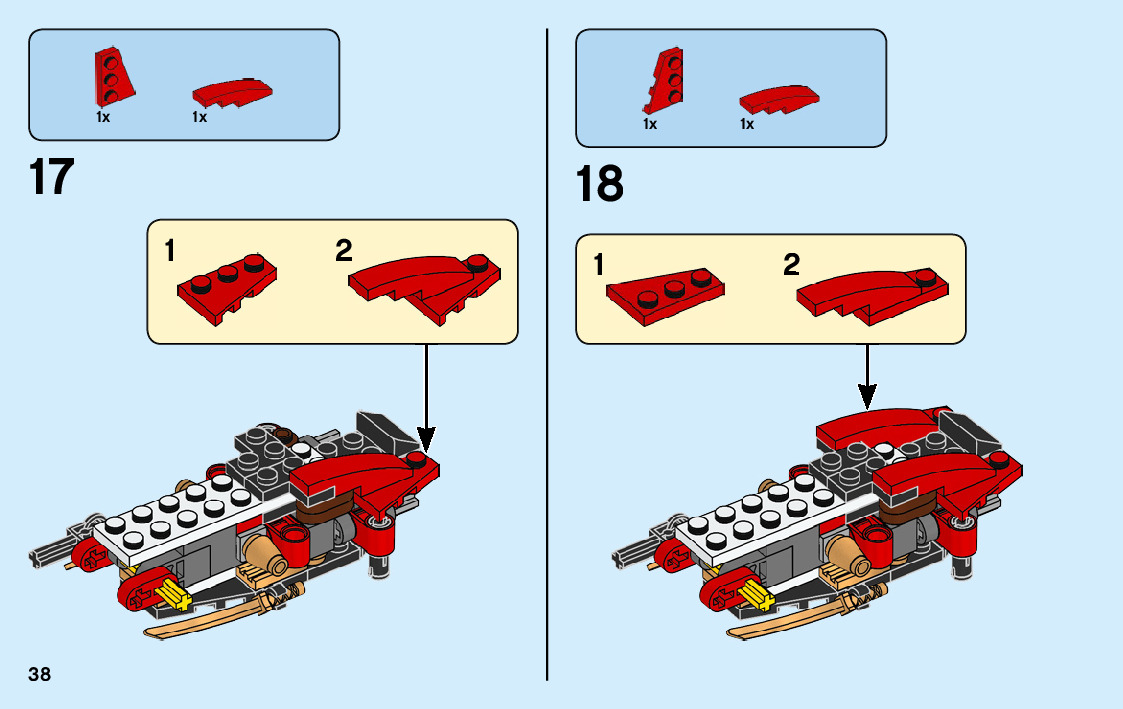 1x 1x

17

1 2

1x 1x

18

1 2

38