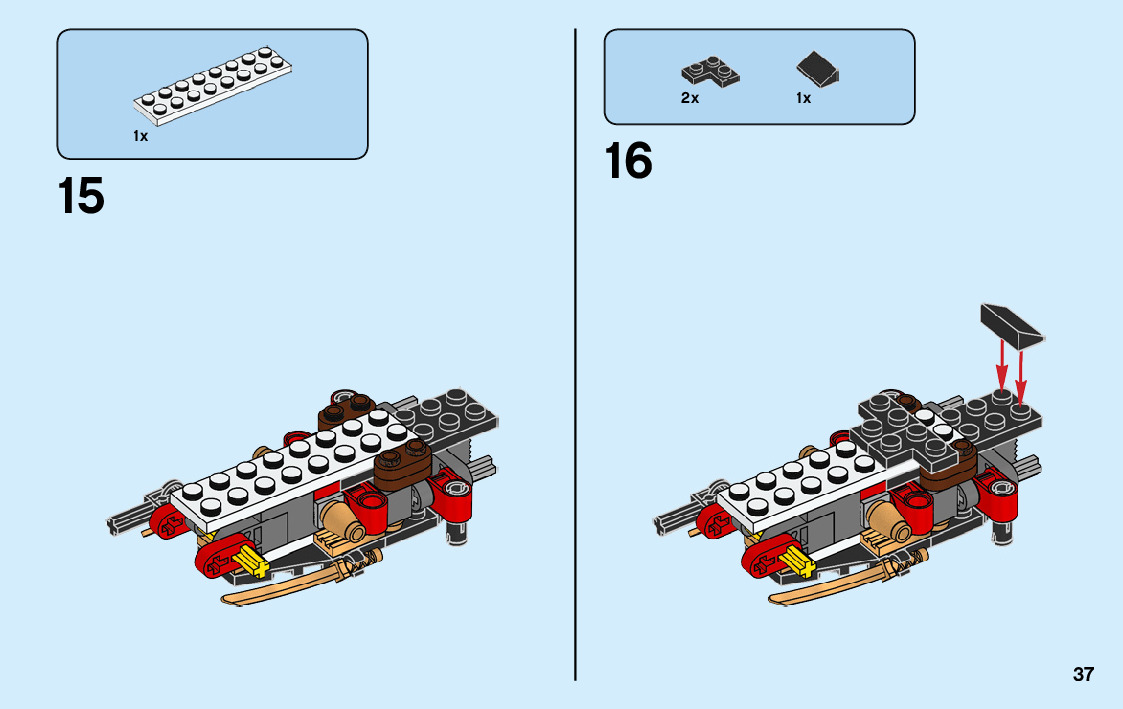 1x

15

2x

1x

16

37