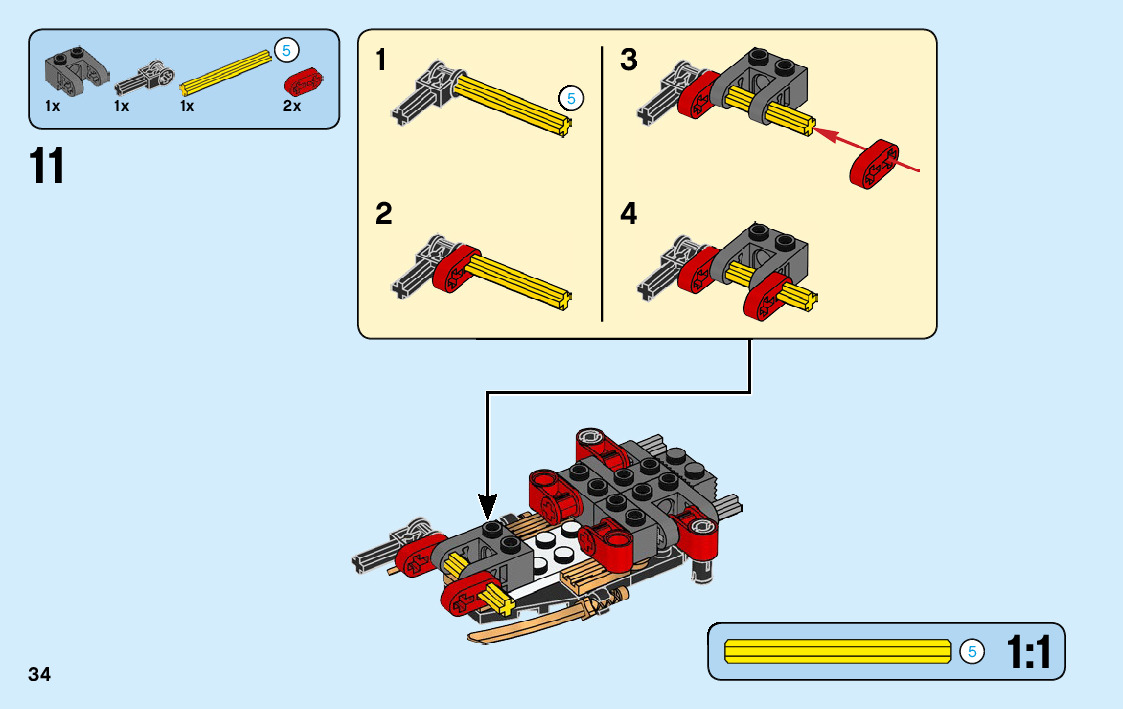 5
1x 1x 1x 2x

11

1

5

2

3

4

5 1:1

34