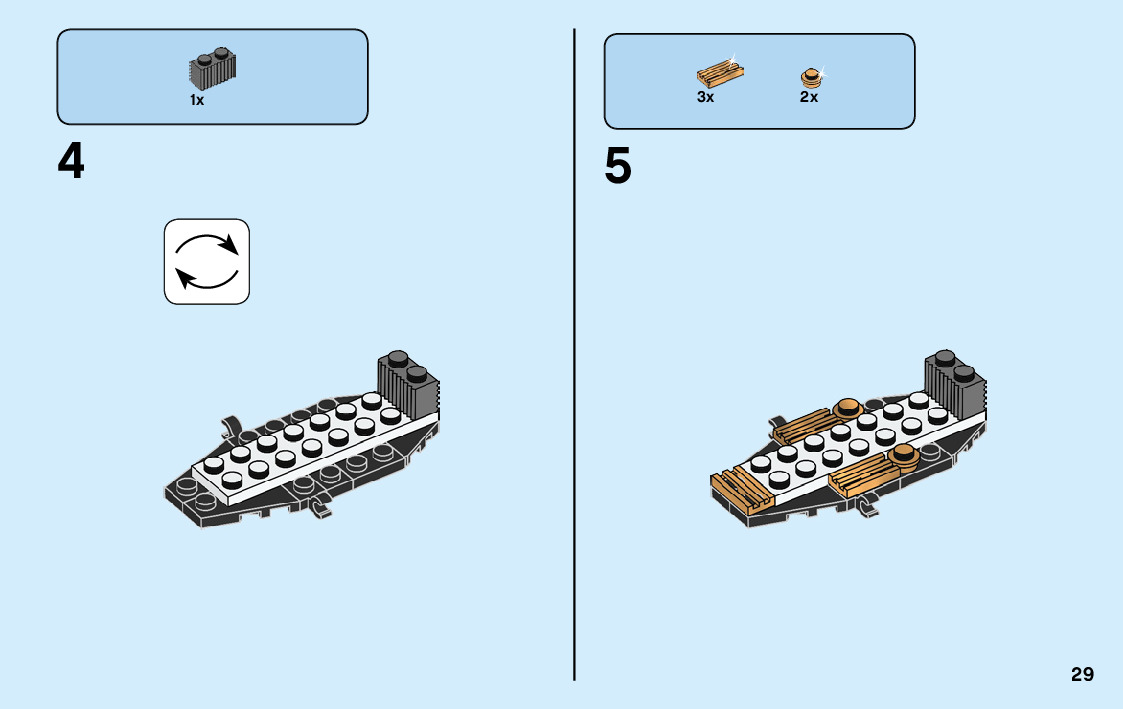 1x

4

3x

2x

5

29