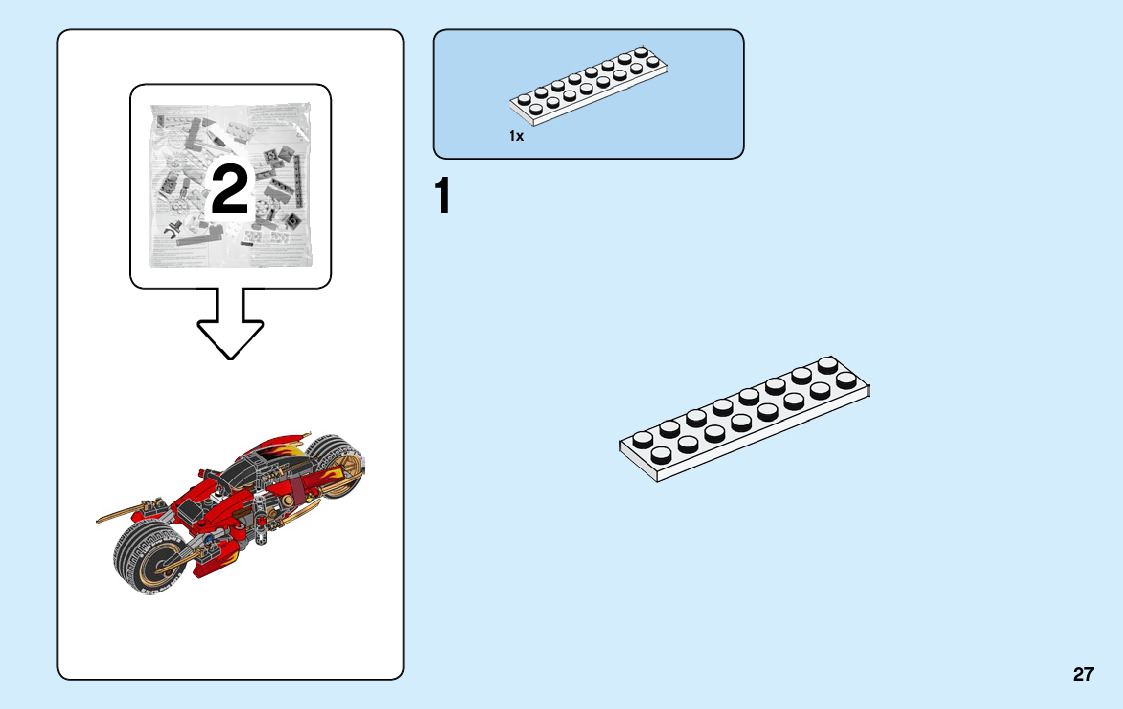 2

1x

1

27