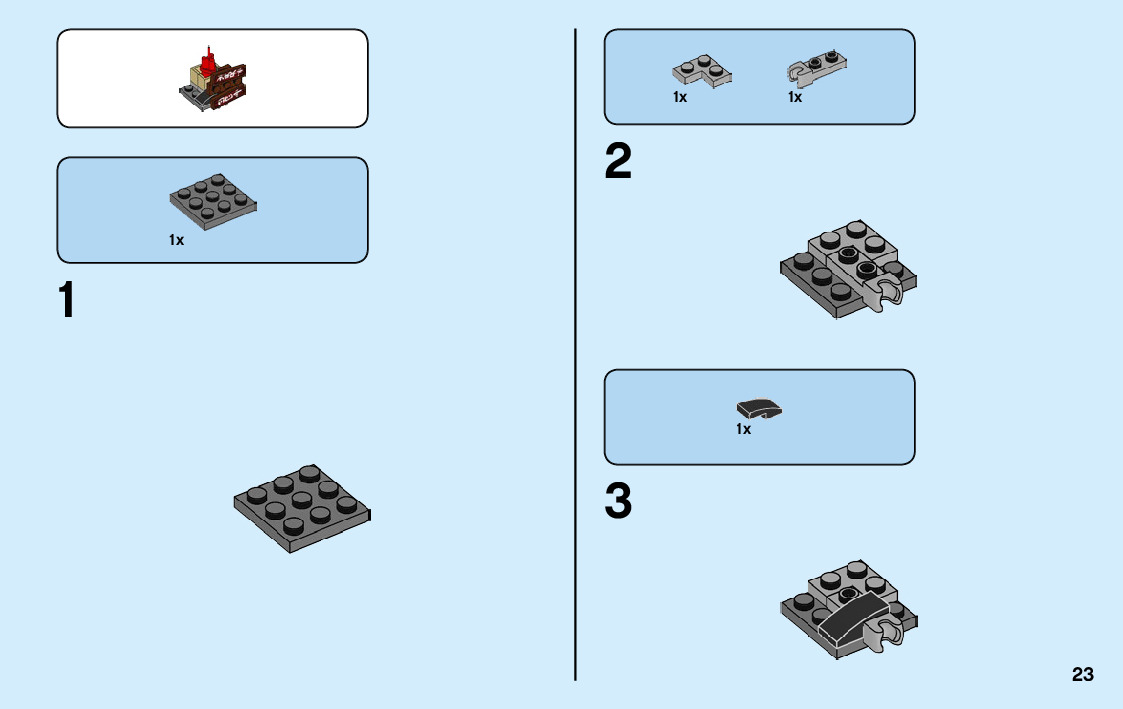 1x

1

1x 1x

2

1x

3

23