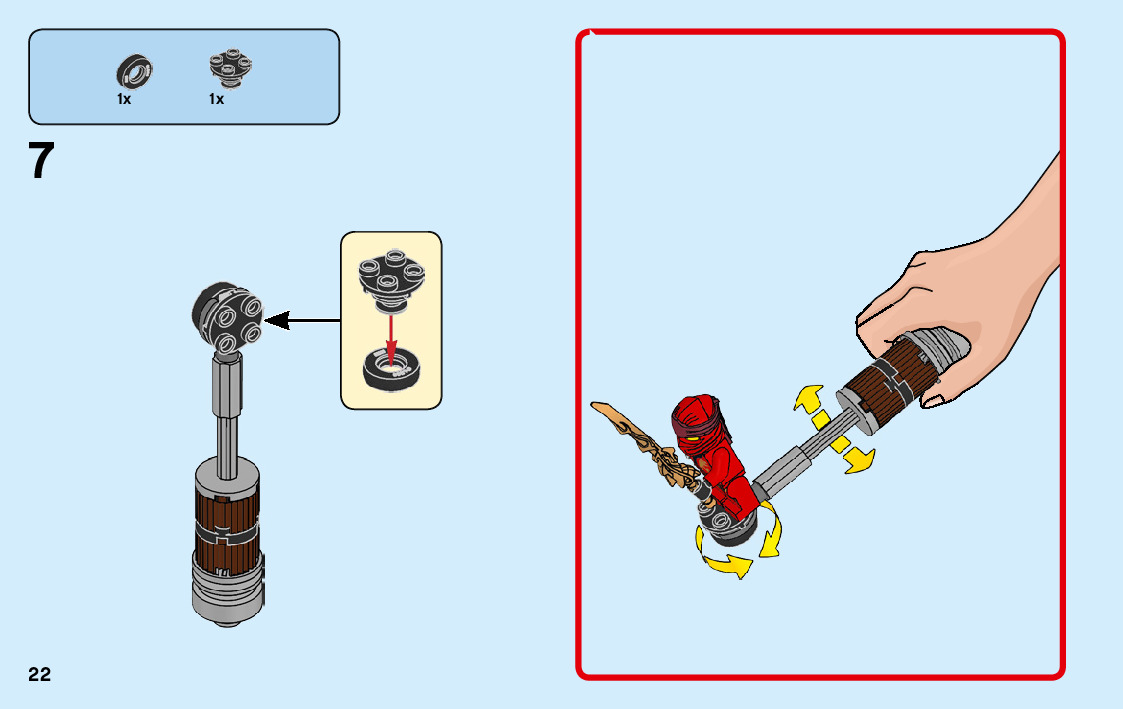 1x
1x

7

22