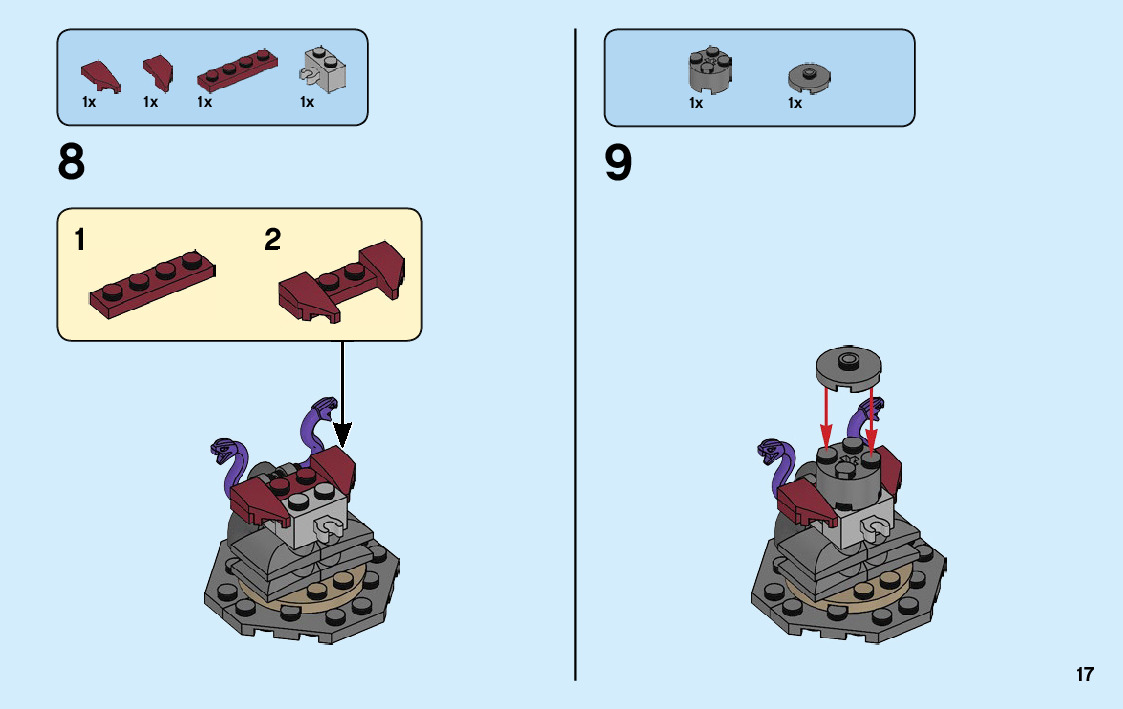 1x 1x 1x 1x

8

1

2

1x 1x

9

17