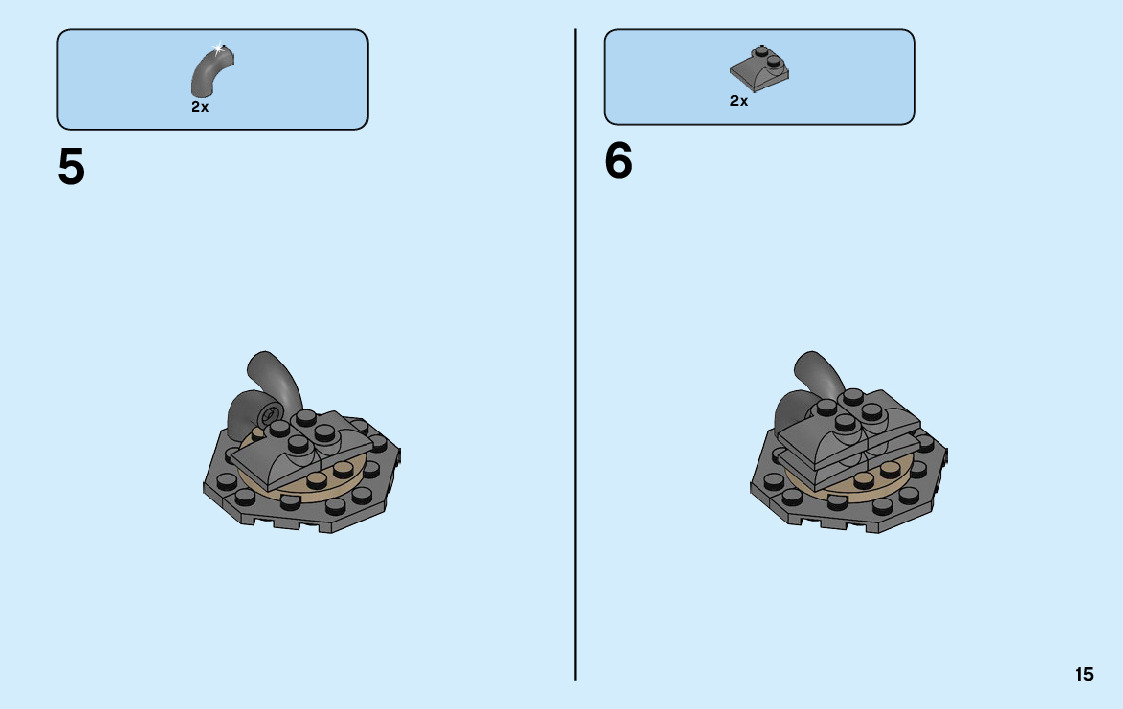 2x

5

2x

6

15