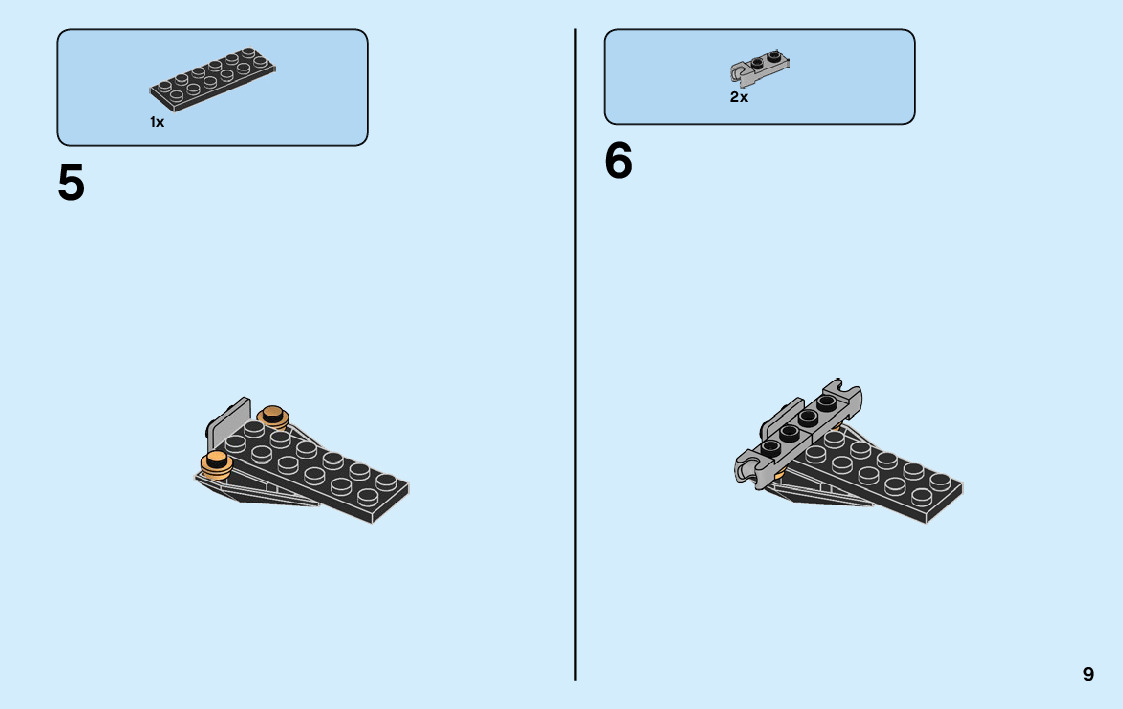 1x

5

2x

6

9