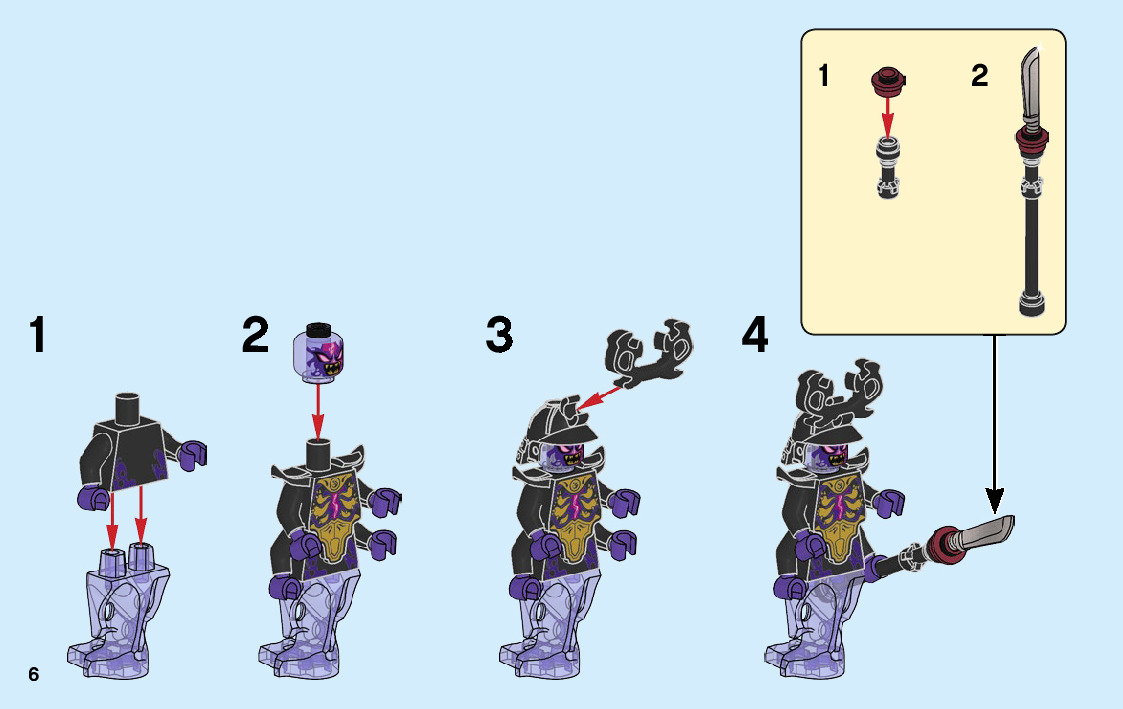 1

2

1

2

3

4

6