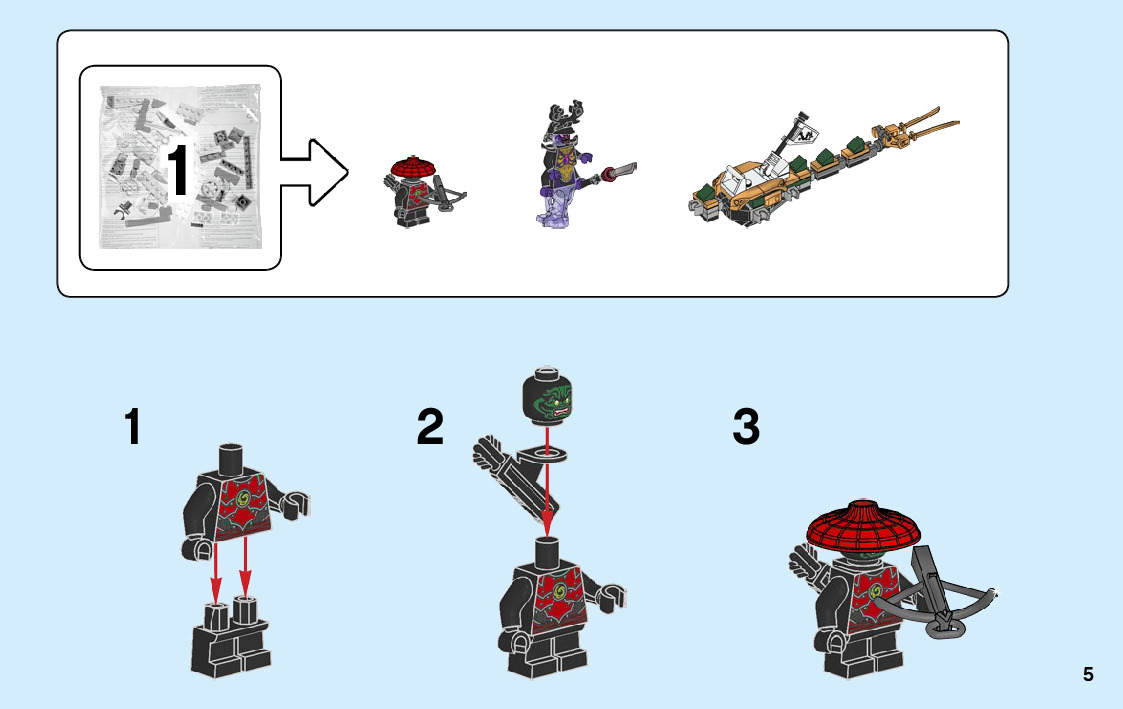 1

1

2

3

5