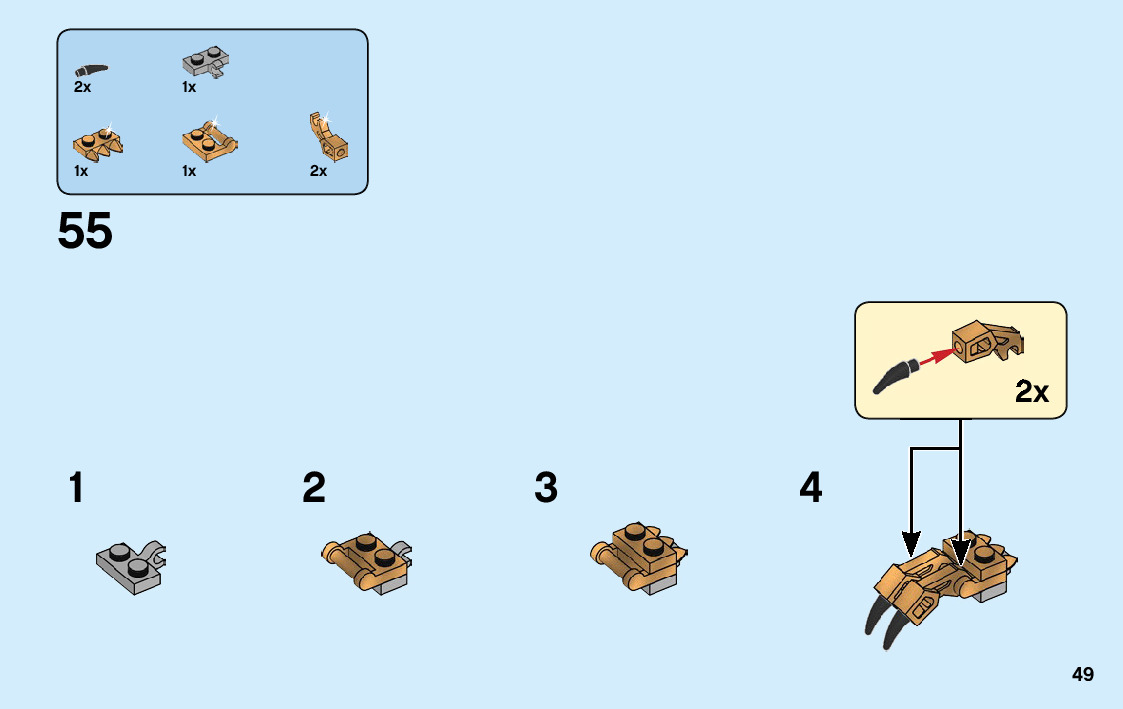 2x
1x
1x
1x
2x

55

2x

1
2
3
4

49