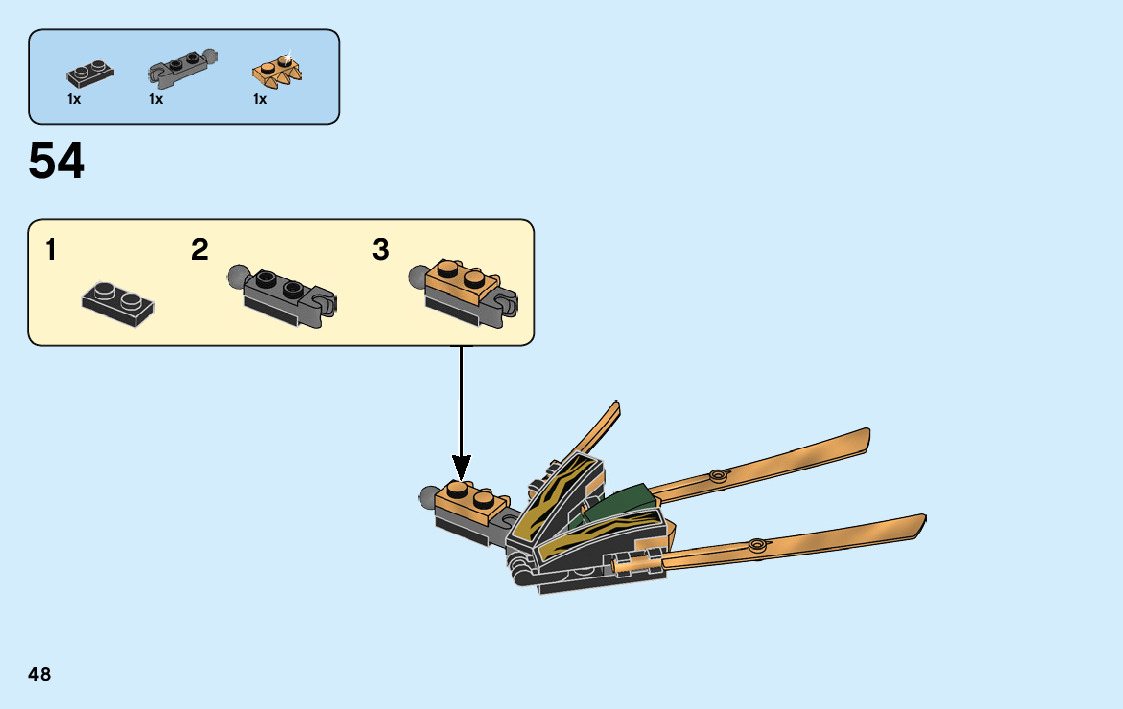 1x 1x 1x

54

1 2 3

48