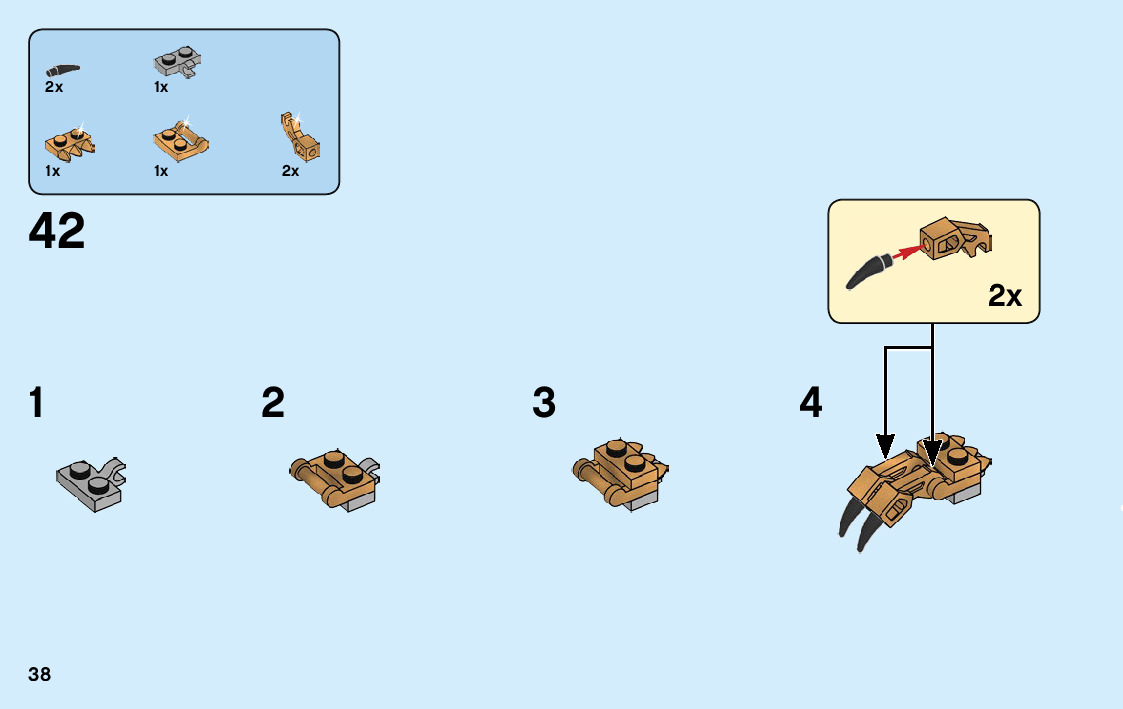 2x
1x
1x
1x
2x

42

2x

1

2

3

4

38