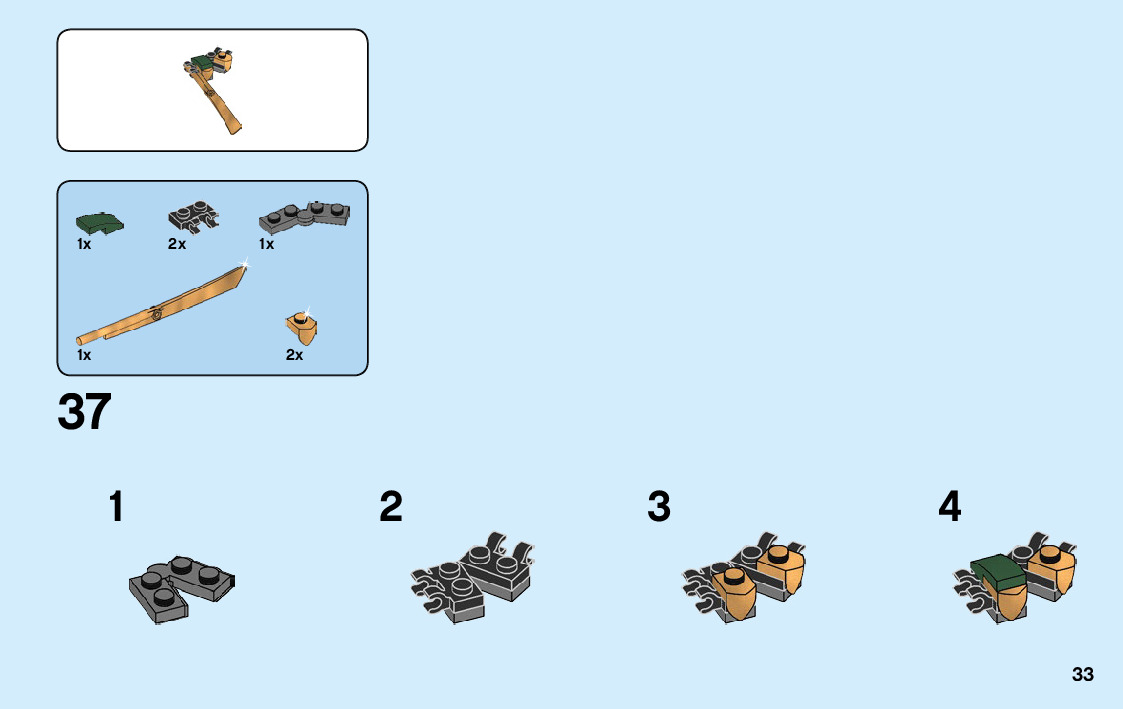 1x
2x
1x
1x
2x

37

1
2
3
4

33