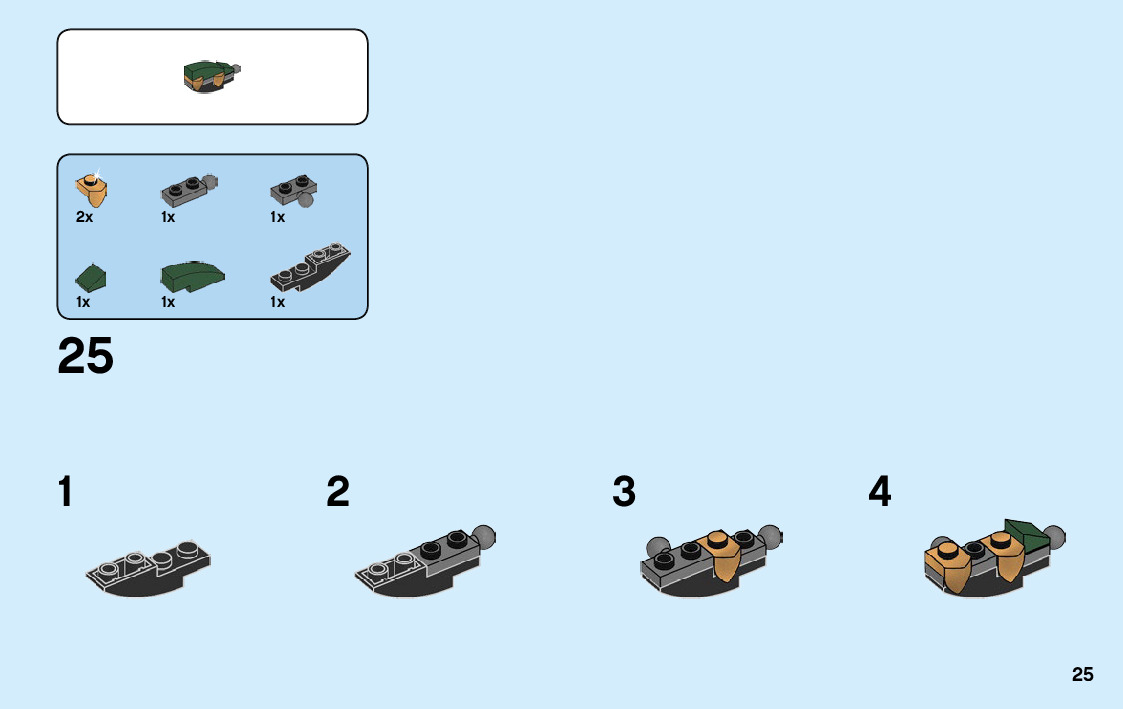 2x
1x
1x
1x
1x
1x

25

1

2

3

4

25