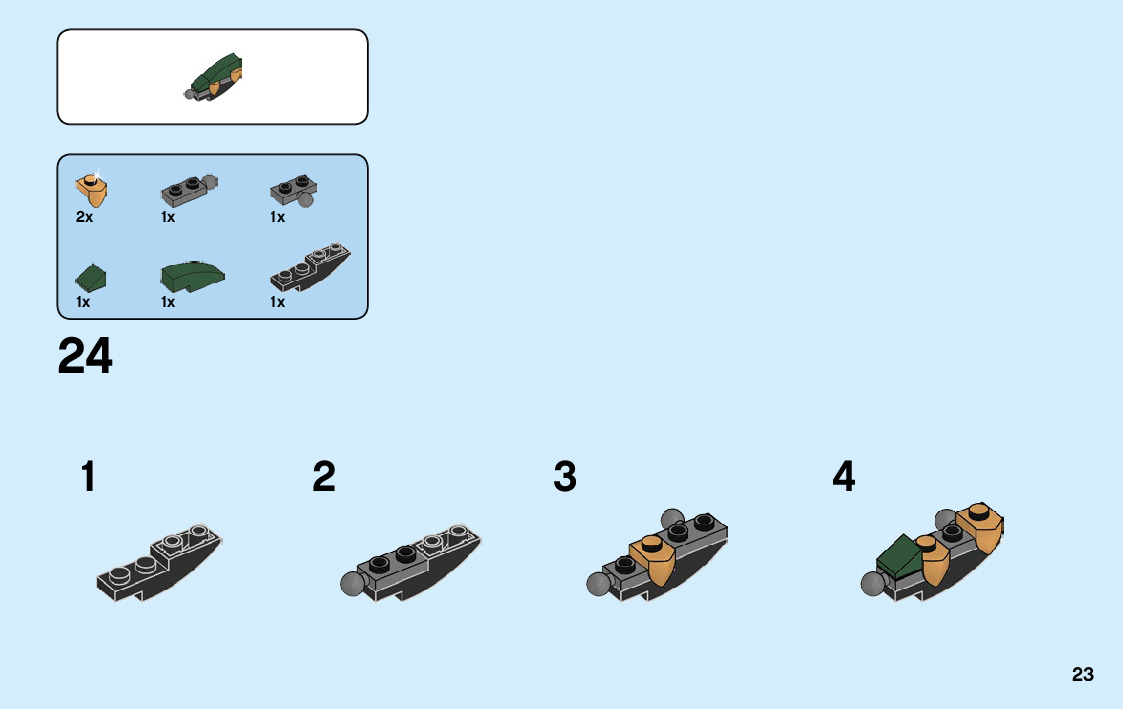 2x
1x
1x
1x
1x
1x

24

1

2

3

4

23