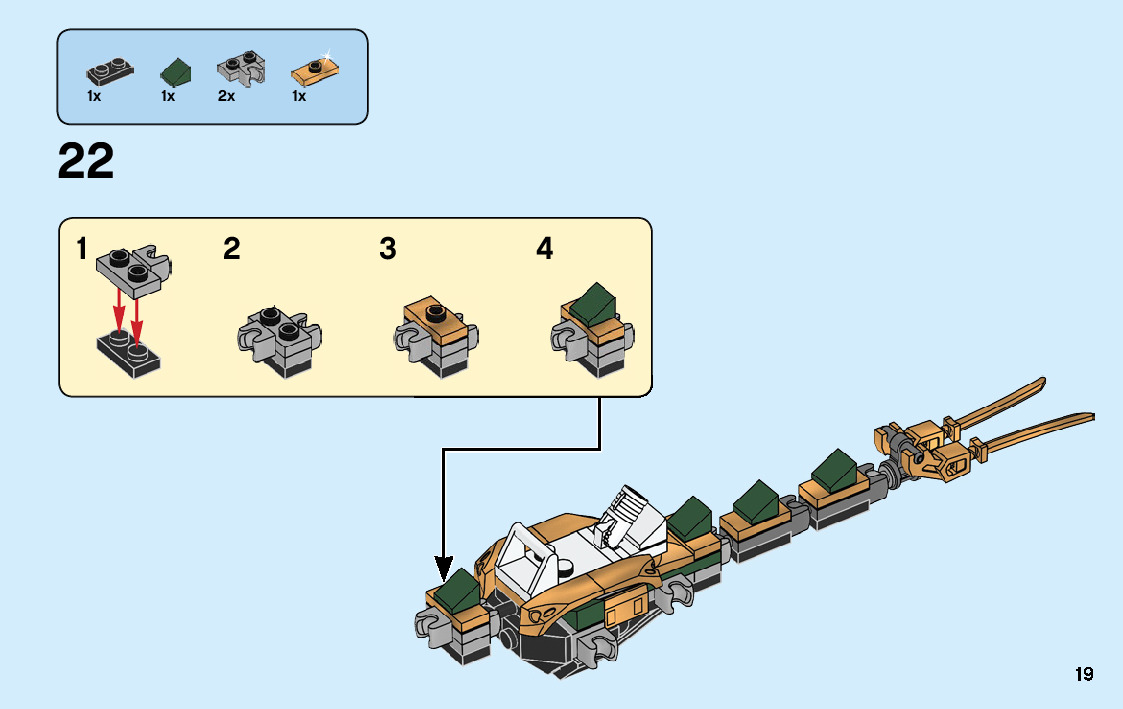 1x 1x 2x 1x

22

1 2 3 4

19