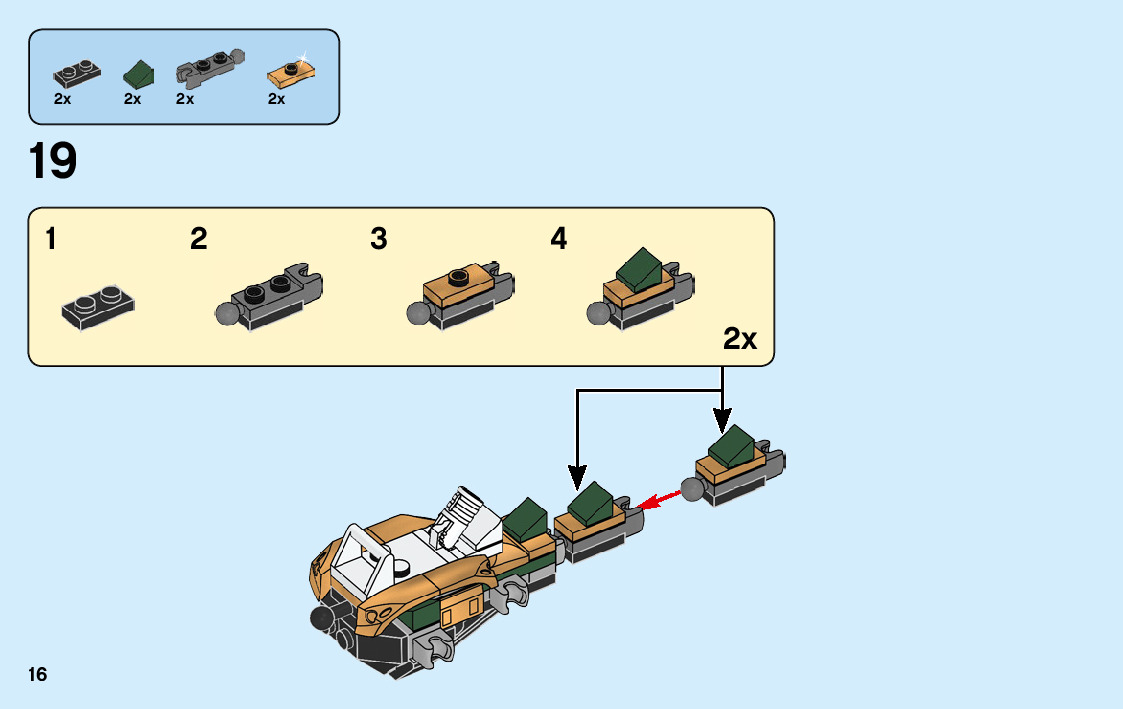 2x 2x 2x 2x

19

1 2 3 4

2x

16