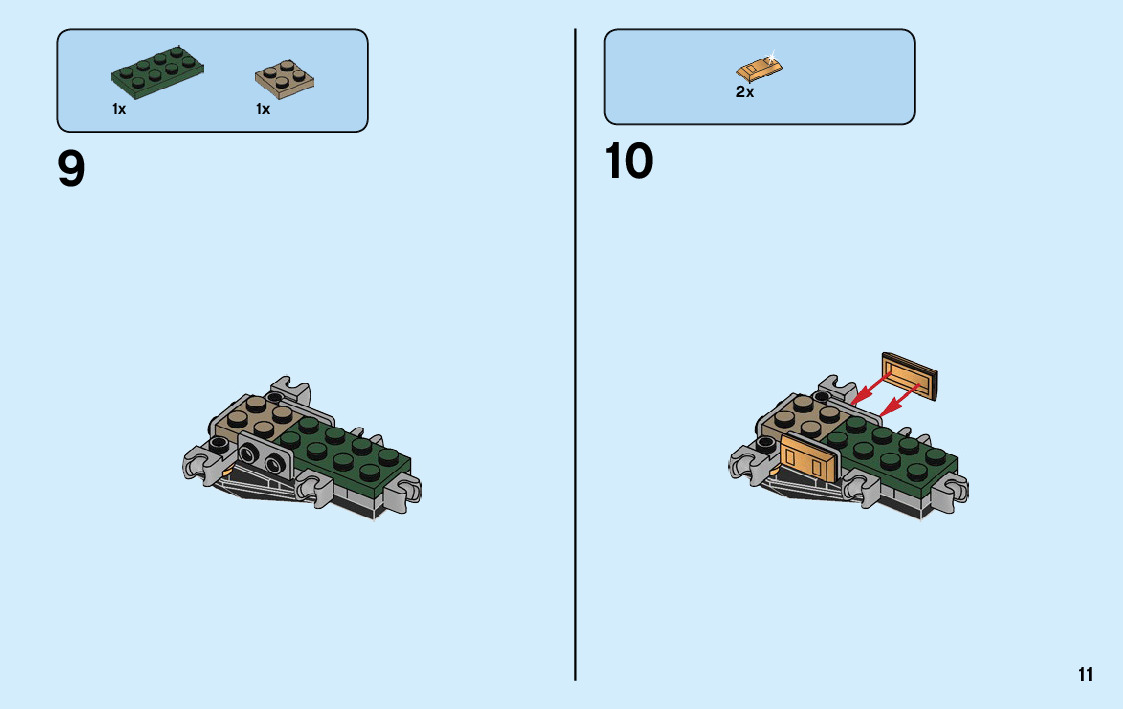 1x 1x

9

2x

10

11