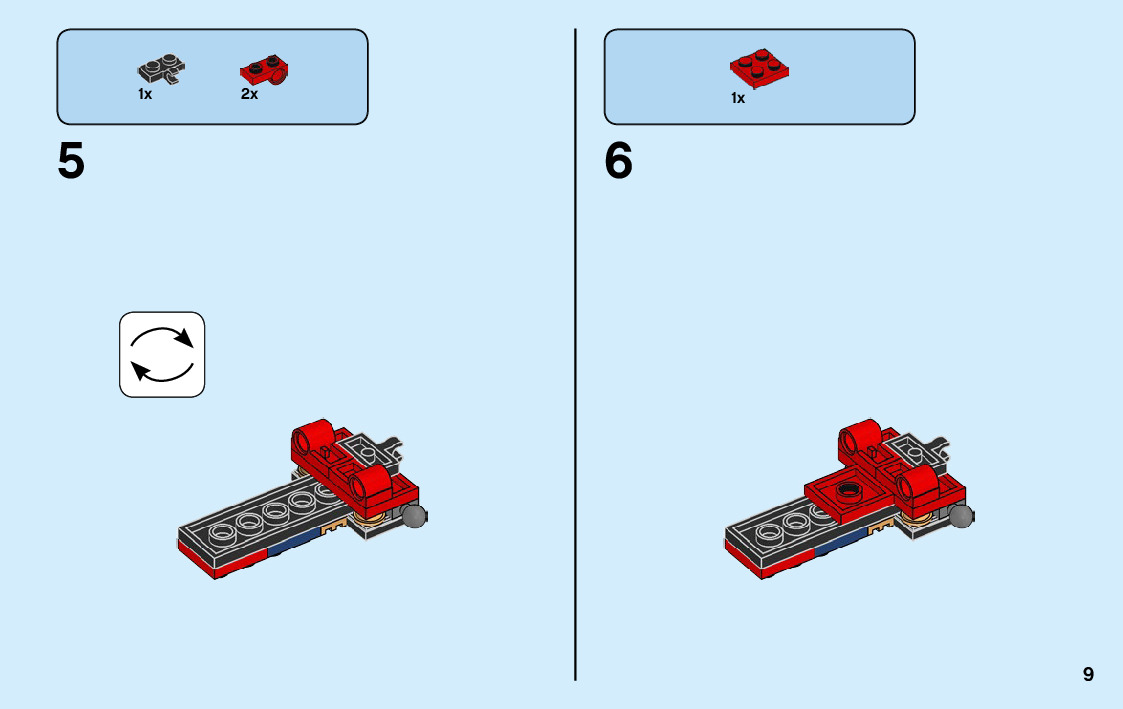 1x 2x

5

1x

6

9