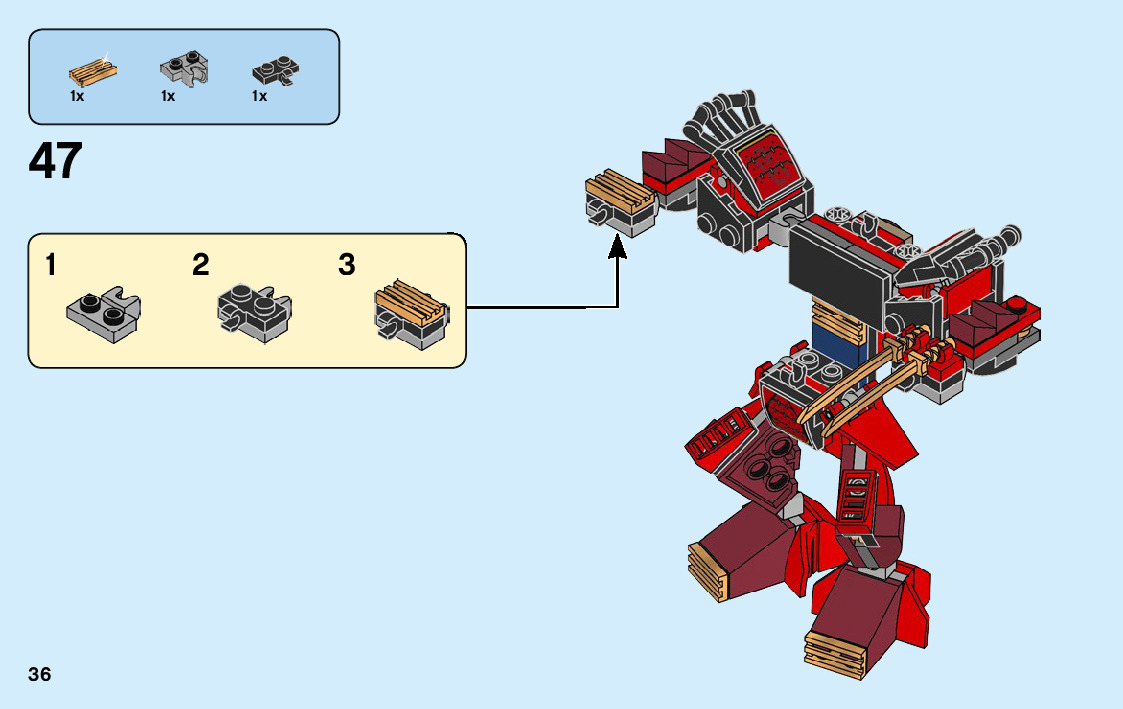 1x 1x 1x

47

1 2 3

36