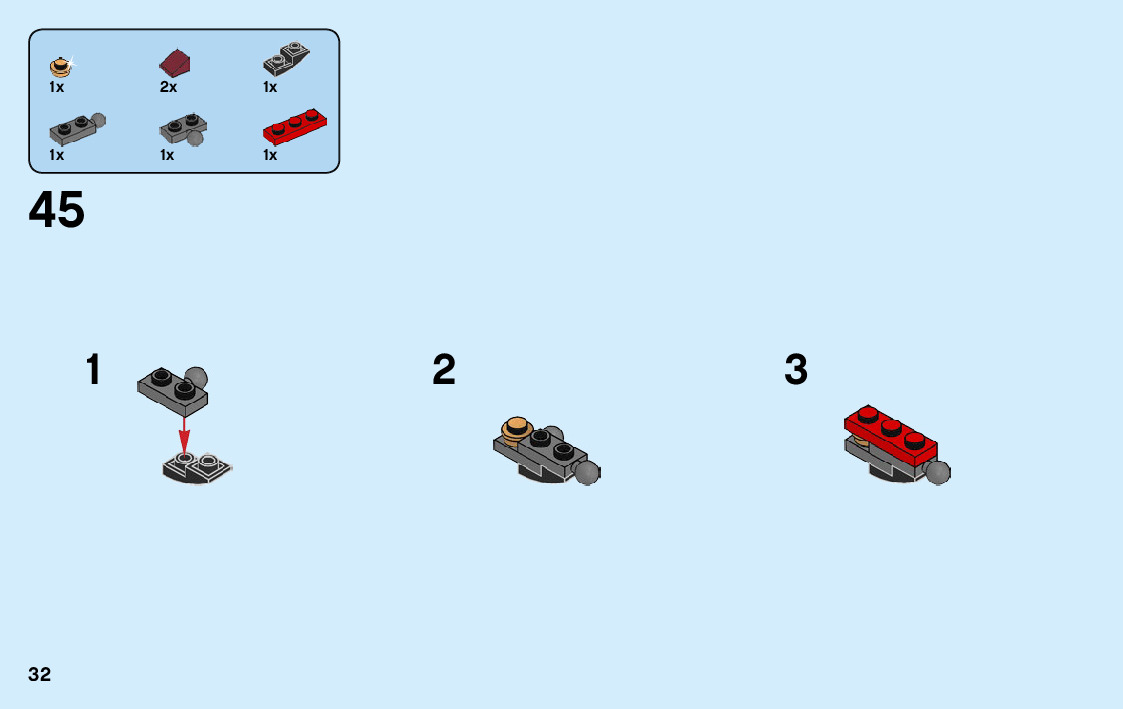 1x
2x
1x
1x
1x
1x

45

1

2

3

32